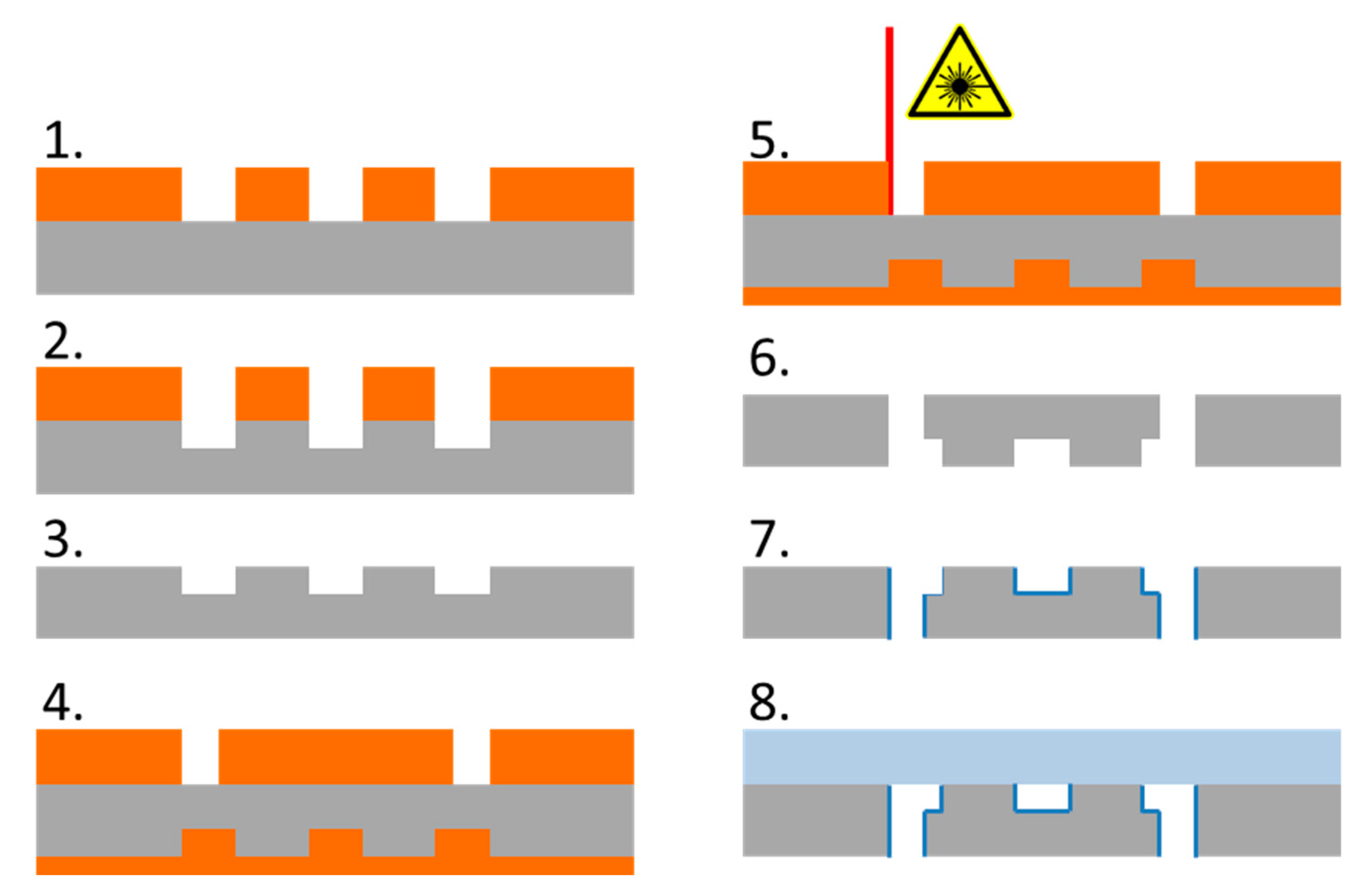 1.

2.

3.

4.

5.

6.

7.

8.