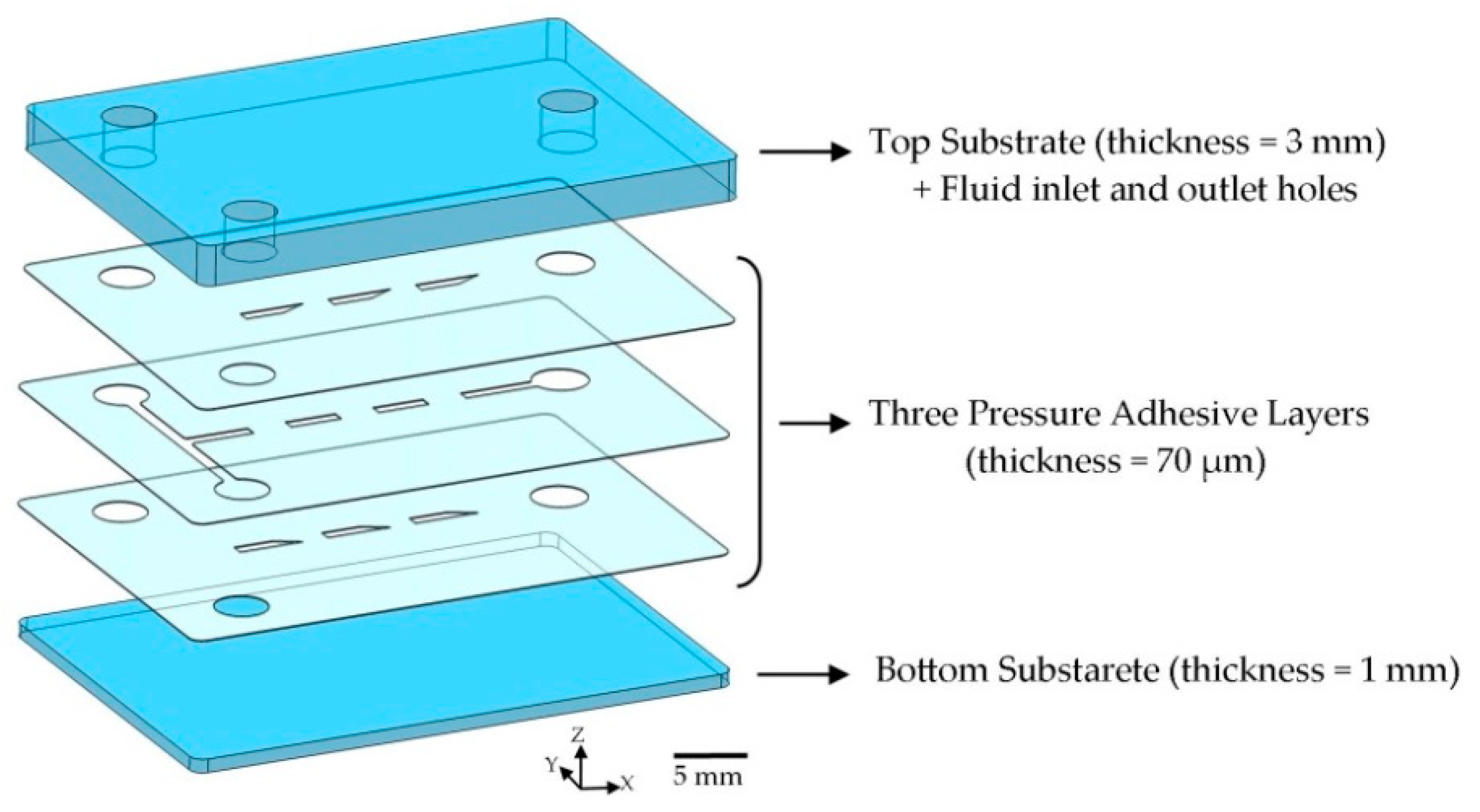 Top Substrate (thickness = 3 mm)
+ Fluid inlet and outlet holes

Three Pressure Adhesive Layers
(thickness = 70 μm)

Bottom Substarete (thickness = 1 mm)

Z
Y
X

5 mm