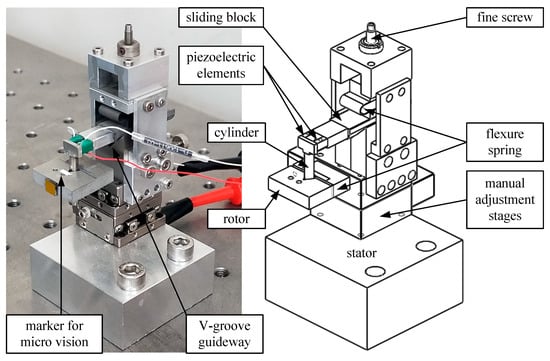 sliding block

fine screw

piezoelectric elements

cylinder

flexure spring

manual adjustment stages

rotor

stator

marker for micro vision

V-groove guideway