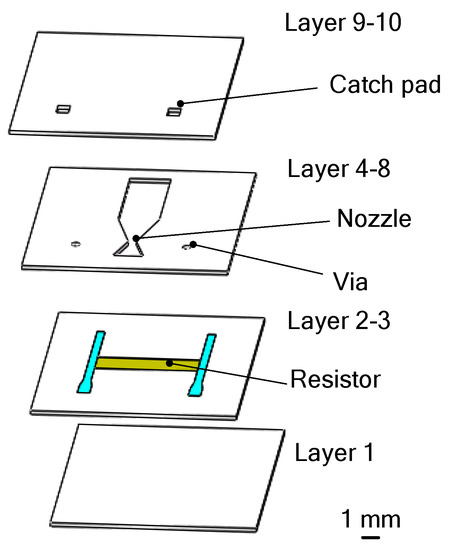 Layer 9-10

Catch pad

Layer 4-8

Nozzle

Via

Layer 2-3

Resistor

Layer 1

1 mm