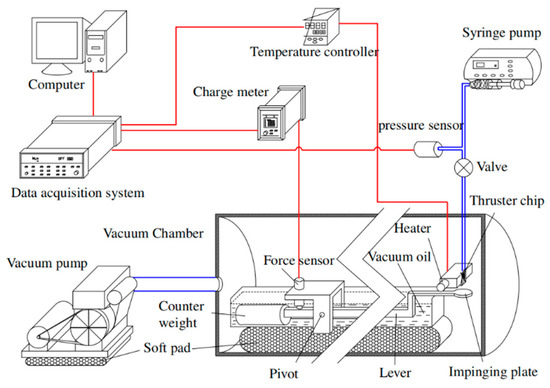 Computer

Temperature controller

Syringe pump

Charge meter

pressure sensor

Valve

Data acquisition system

Thruster chip

Vacuum Chamber

Heater

Vacuum pump

Force sensor

Vacuum oil

Counter weight

Soft pad

Pivot

Lever

Impinging plate