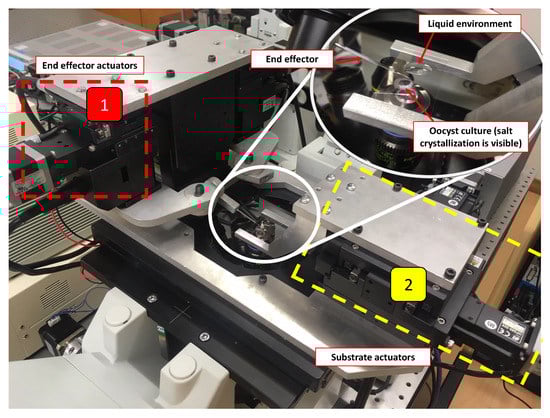 End effector actuators

1

End effector

Liquid environment

Oocyst culture (salt crystallization is visible)

2

Substrate actuators