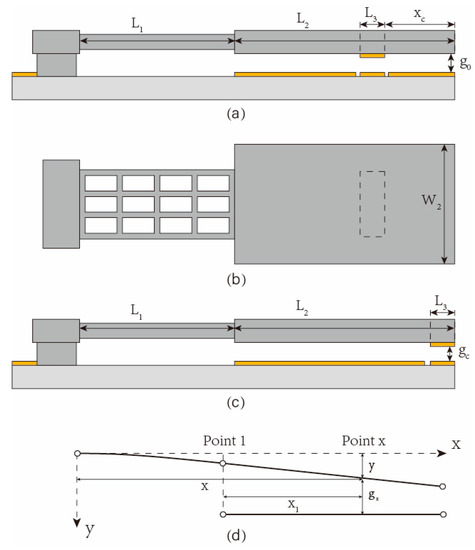 $L_1$ $L_2$ $L_3$ $x_c$

$g_0$

(a)

$W_2$

(b)

$L_1$ $L_2$ $L_3$

$g_c$

(c)

Point 1 Point x x

y

x

$g_x$

$x_1$

y

(d)