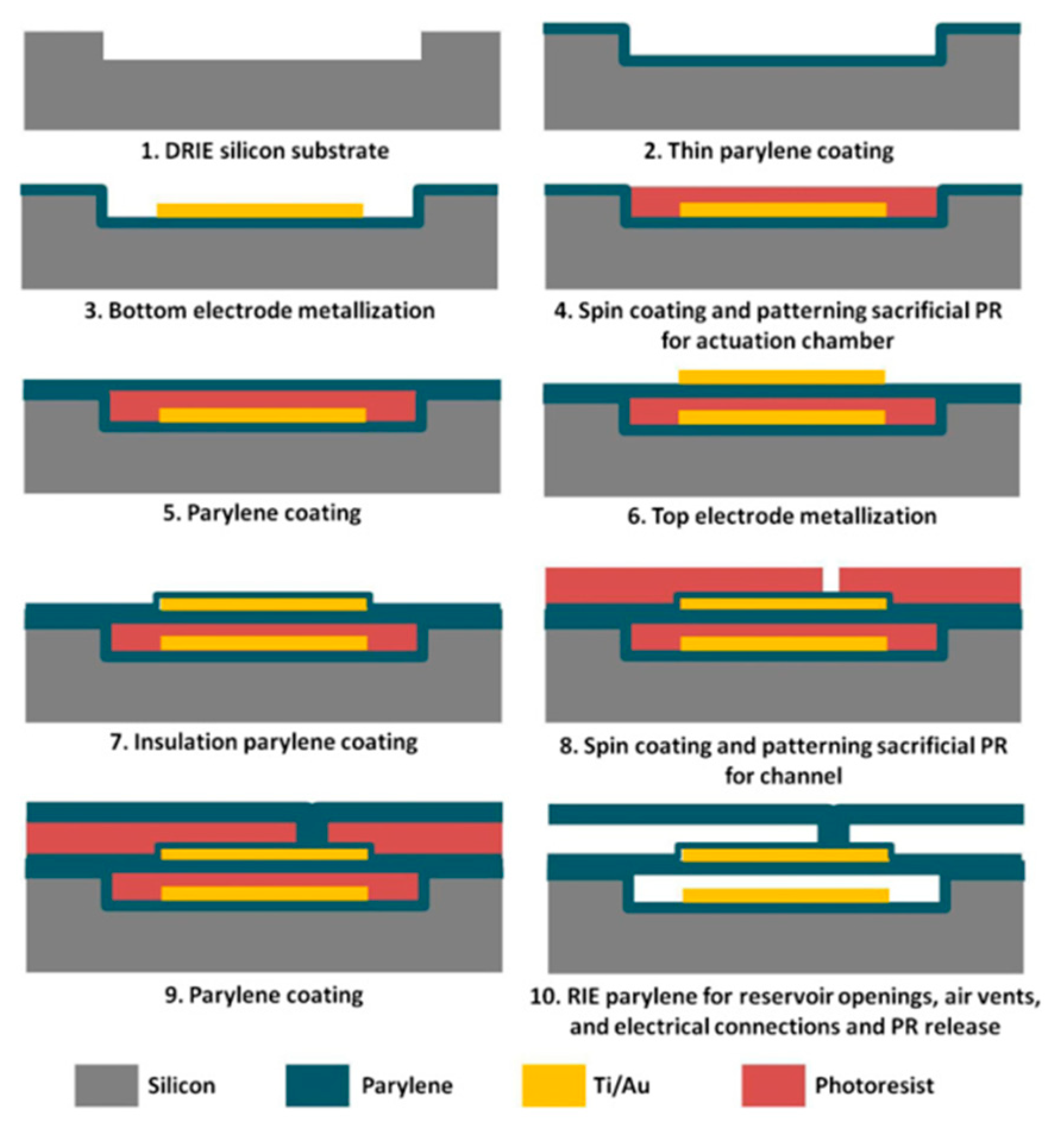 1. DRIE silicon substrate

2. Thin parylene coating

3. Bottom electrode metallization

4. Spin coating and patterning sacrificial PR for actuation chamber

5. Parylene coating

6. Top electrode metallization

7. Insulation parylene coating

8. Spin coating and patterning sacrificial PR for channel

9. Parylene coating

10. RIE parylene for reservoir openings, air vents, and electrical connections and PR release

Silicon
Parylene
Ti/Au
Photoresist