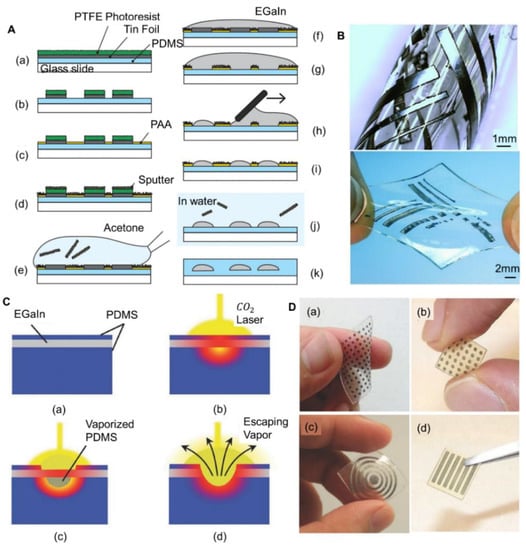 A

PTFE Photoresist
Tin Foil
PDMS
(a)
Glass slide

(b)

PAA
(c)

Sputter
(d)

Acetone
(e)

EGaIn
(f)

(g)

(h)

(i)

In water
(j)

(k)

B

1mm

2mm

C

EGaIn
PDMS

(a)

$CO_2$
Laser

(b)

Vaporized
PDMS

(c)

Escaping
Vapor

(d)

D

(a)

(b)

(c)

(d)