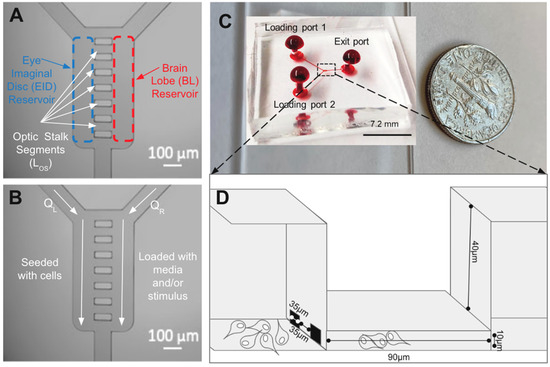 A

Eye-Imaginal Disc (EID) Reservoir

Brain Lobe (BL) Reservoir

Optic Stalk Segments ($L_{OS}$)

100 µm

B

$Q_L$

$Q_R$

Seeded with cells

Loaded with media and/or stimulus

100 µm

C

Loading port 1

Exit port

Loading port 2

7.2 mm

D

40µm

35µm

35µm

10µm

90µm