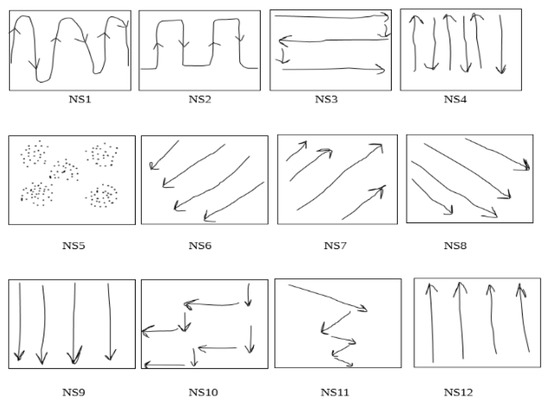 NS1 NS2 NS3 NS4

NS5 NS6 NS7 NS8

NS9 NS10 NS11 NS12