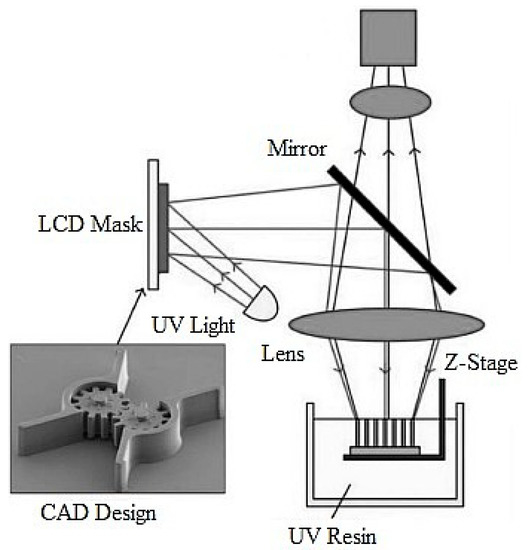 Mirror
LCD Mask
UV Light
Lens
Z-Stage
CAD Design
UV Resin