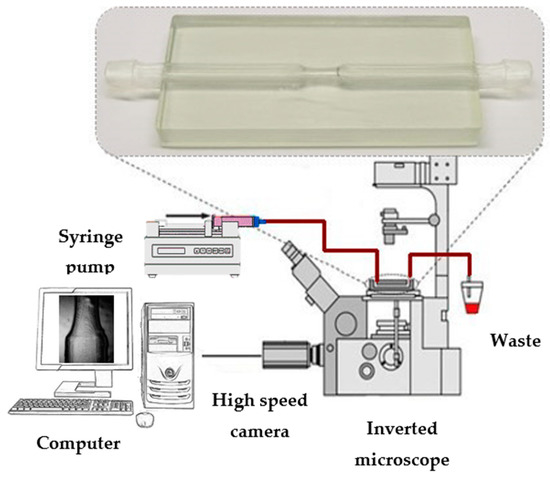 Syringe pump

Waste

High speed camera

Computer

Inverted microscope