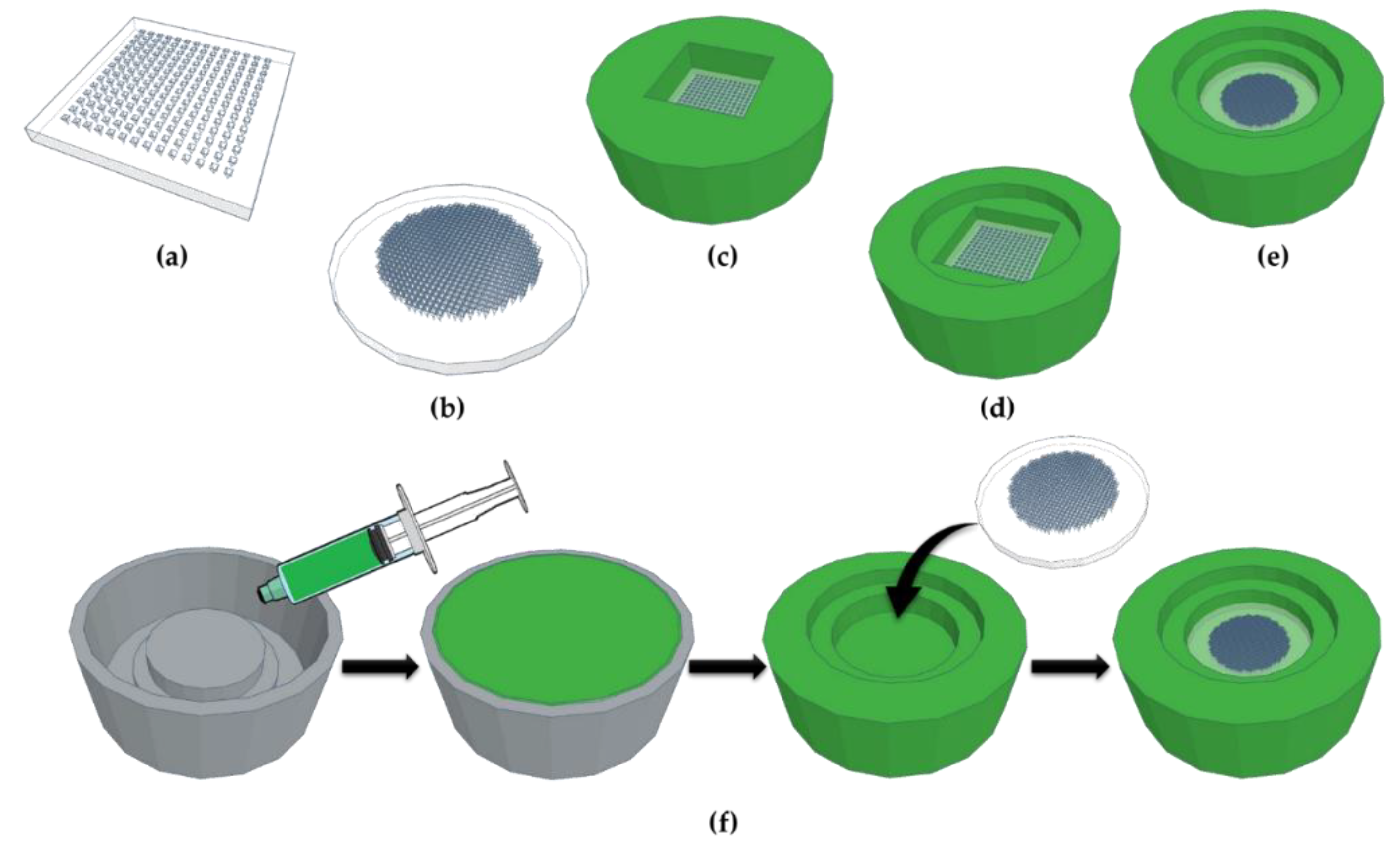 (a)

(b)

(c)

(d)

(e)

(f)