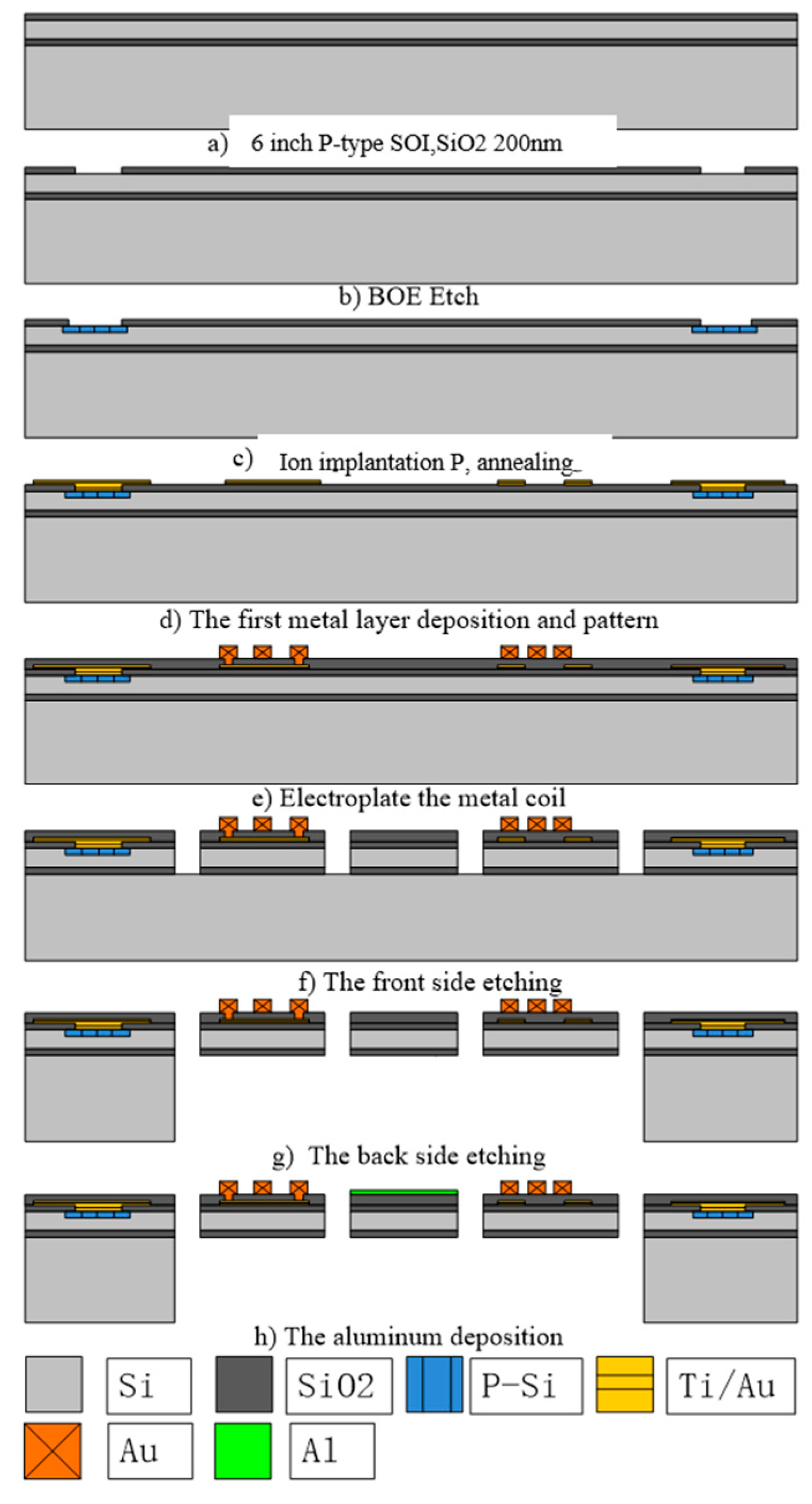 a) 6 inch P-type SOI,SiO2 200nm

b) BOE Etch

c) Ion implantation P, annealing

d) The first metal layer deposition and pattern

e) Electroplate the metal coil

f) The front side etching

g) The back side etching

h) The aluminum deposition

Si SiO2 P-Si Ti/Au

Au Al