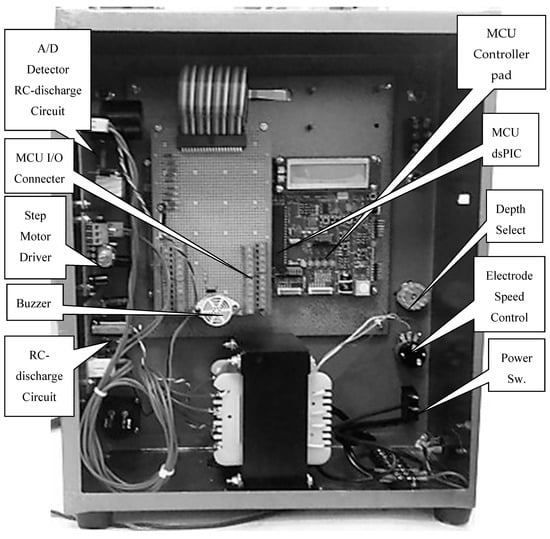 A/D Detector RC-discharge Circuit

MCU I/O Connecter

Step Motor Driver

Buzzer

RC-discharge Circuit

MCU Controller pad

MCU dsPIC

Depth Select

Electrode Speed Control

Power Sw.