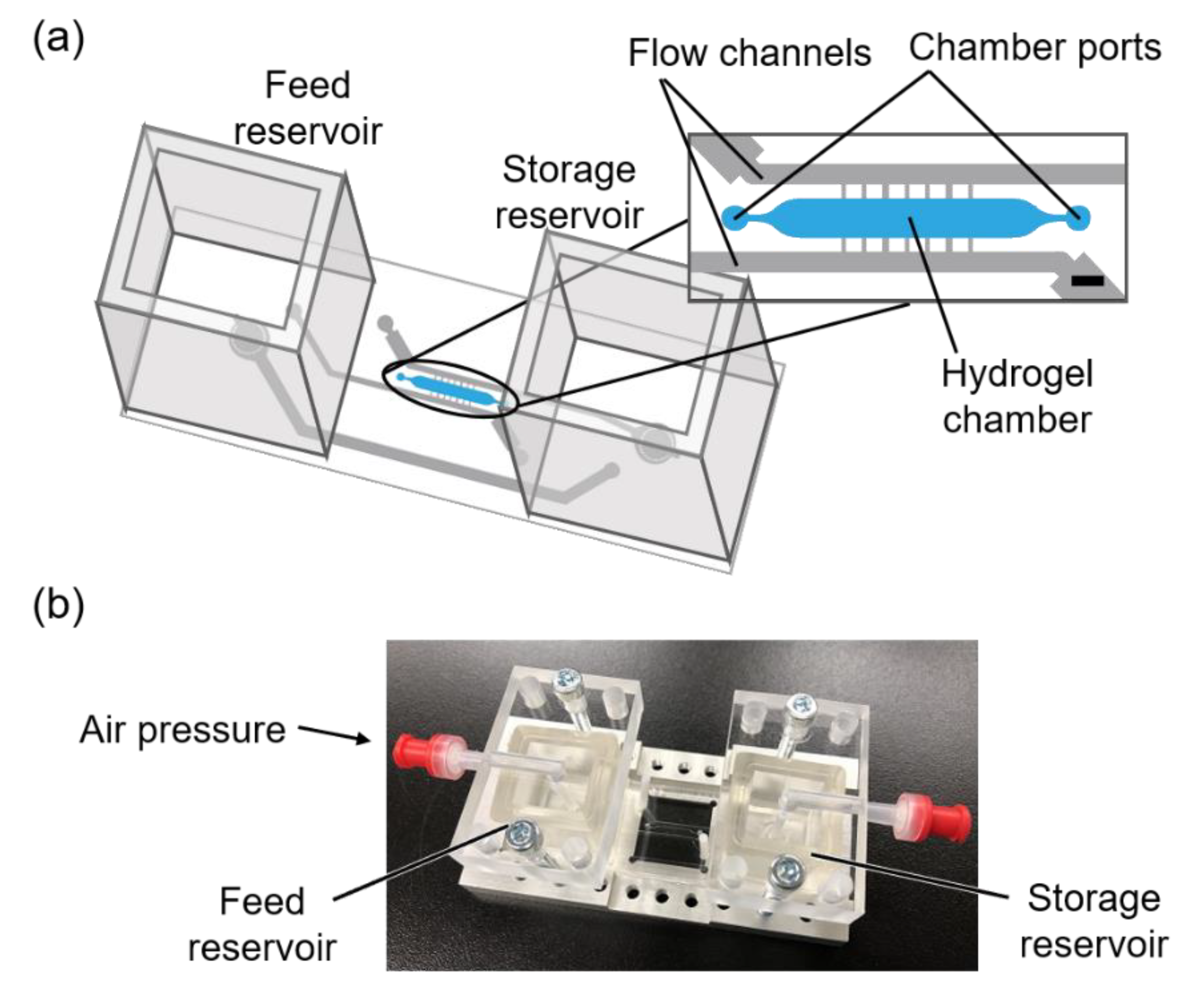 (a)

Feed reservoir

Storage reservoir

Flow channels

Chamber ports

Hydrogel chamber

(b)

Air pressure

Feed reservoir

Storage reservoir