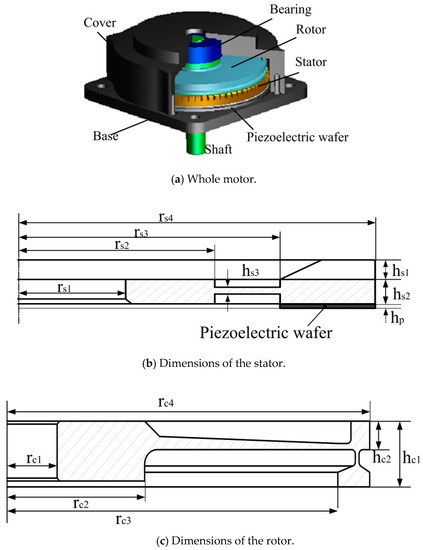 Cover
Bearing
Rotor
Stator
Base
Piezoelectric wafer
Shaft

(a) Whole motor.

$r_{s4}$
$r_{s3}$
$r_{s2}$
$h_{s3}$
$h_{s1}$
$r_{s1}$
$h_{s2}$
$h_p$
Piezoelectric wafer

(b) Dimensions of the stator.

$r_{c4}$
$r_{c1}$
$h_{c2}$
$h_{c1}$
$r_{c2}$
$r_{c3}$

(c) Dimensions of the rotor.