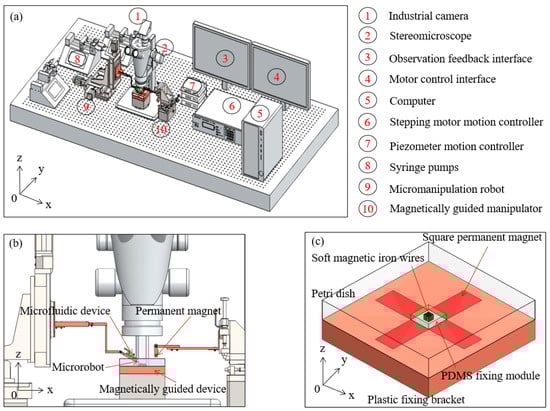 (a)

1 2 3 4 5 6 7 8 9 10

z y 0 x

1 Industrial camera
2 Stereomicroscope
3 Observation feedback interface
4 Motor control interface
5 Computer
6 Stepping motor motion controller
7 Piezometer motion controller
8 Syringe pumps
9 Micromanipulation robot
10 Magnetically guided manipulator

(b)

Microfluidic device
Permanent magnet
Microrobot
Magnetically guided device
z 0 x

(c)

Square permanent magnet
Soft magnetic iron wires
Petri dish
PDMS fixing module
Plastic fixing bracket
z y 0 x