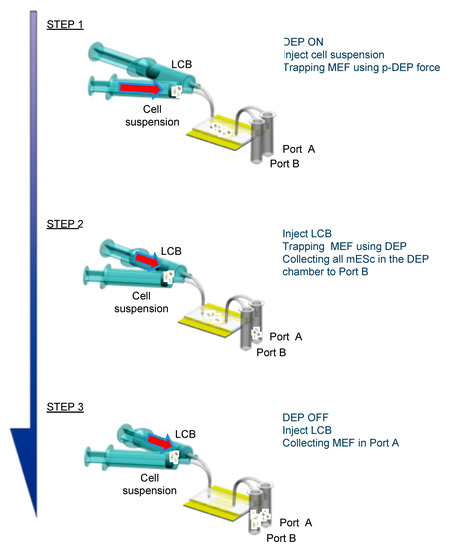 STEP 1

LCB

Cell suspension

Port A
Port B

DEP ON
Inject cell suspension
Trapping MEF using p-DEP force

STEP 2

LCB

Cell suspension

Port A
Port B

Inject LCB
Trapping MEF using DEP
Collecting all mESc in the DEP chamber to Port B

STEP 3

LCB

Cell suspension

Port A
Port B

DEP OFF
Inject LCB
Collecting MEF in Port A