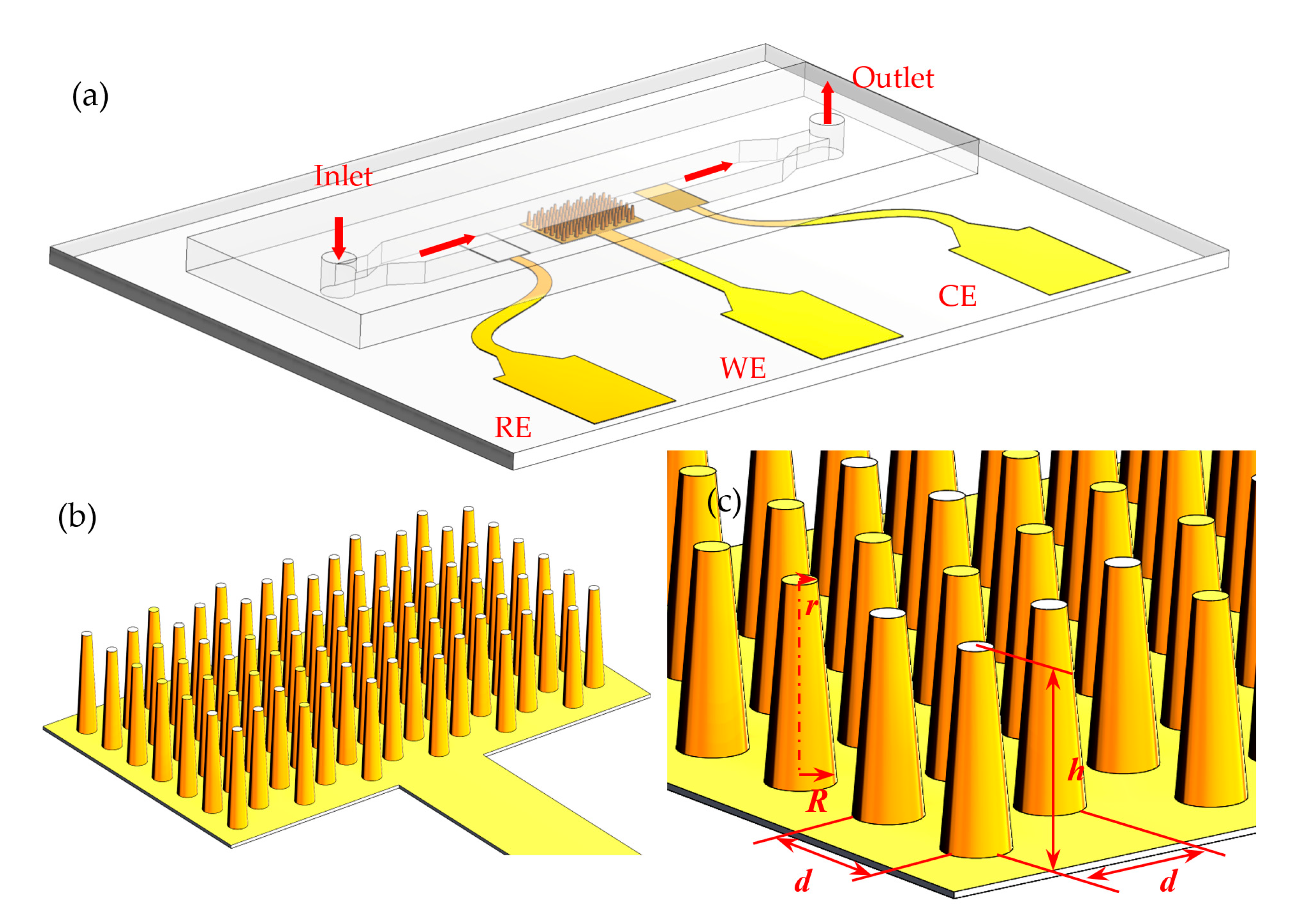 (a)

Outlet

Inlet

CE

WE

RE

(b)

(c)

$r$

$R$

$h$

$d$

$d$