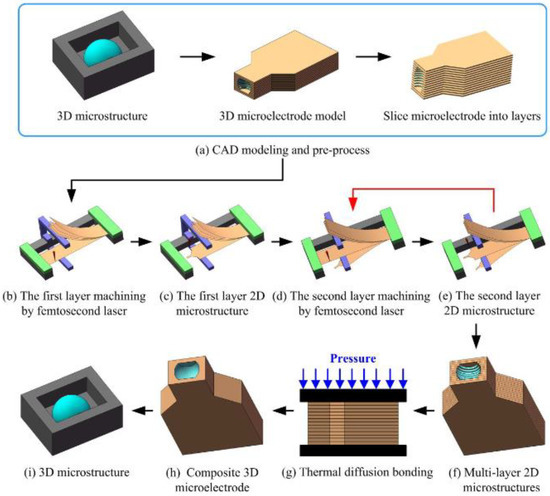 3D microstructure

3D microelectrode model

Slice microelectrode into layers

(a) CAD modeling and pre-process

(b) The first layer machining by femtosecond laser

(c) The first layer 2D microstructure

(d) The second layer machining by femtosecond laser

(e) The second layer 2D microstructure

Pressure

(i) 3D microstructure

(h) Composite 3D microelectrode

(g) Thermal diffusion bonding

(f) Multi-layer 2D microstructures