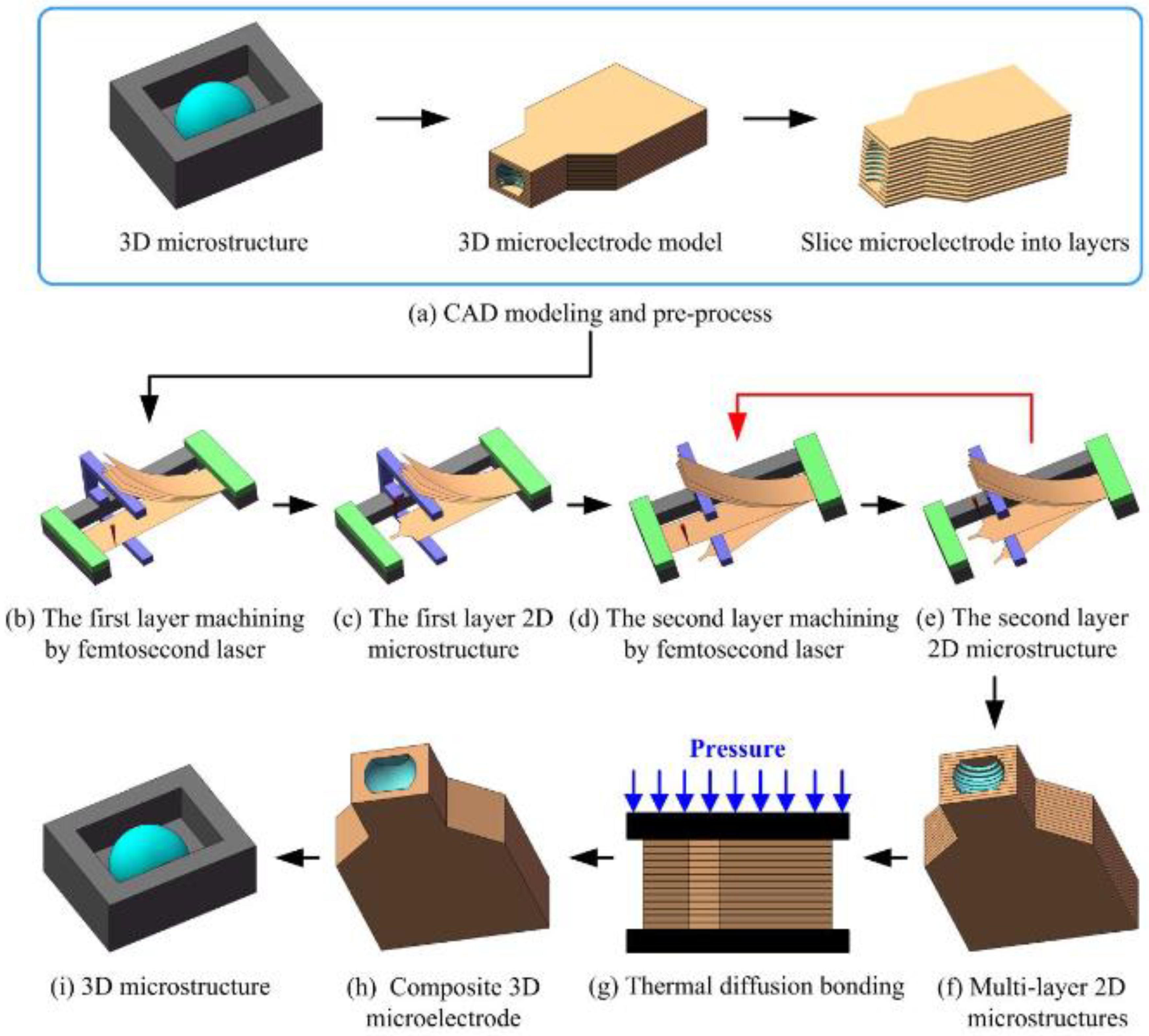 3D microstructure

3D microelectrode model

Slice microelectrode into layers

(a) CAD modeling and pre-process

(b) The first layer machining by femtosecond laser

(c) The first layer 2D microstructure

(d) The second layer machining by femtosecond laser

(e) The second layer 2D microstructure

Pressure

(i) 3D microstructure

(h) Composite 3D microelectrode

(g) Thermal diffusion bonding

(f) Multi-layer 2D microstructures