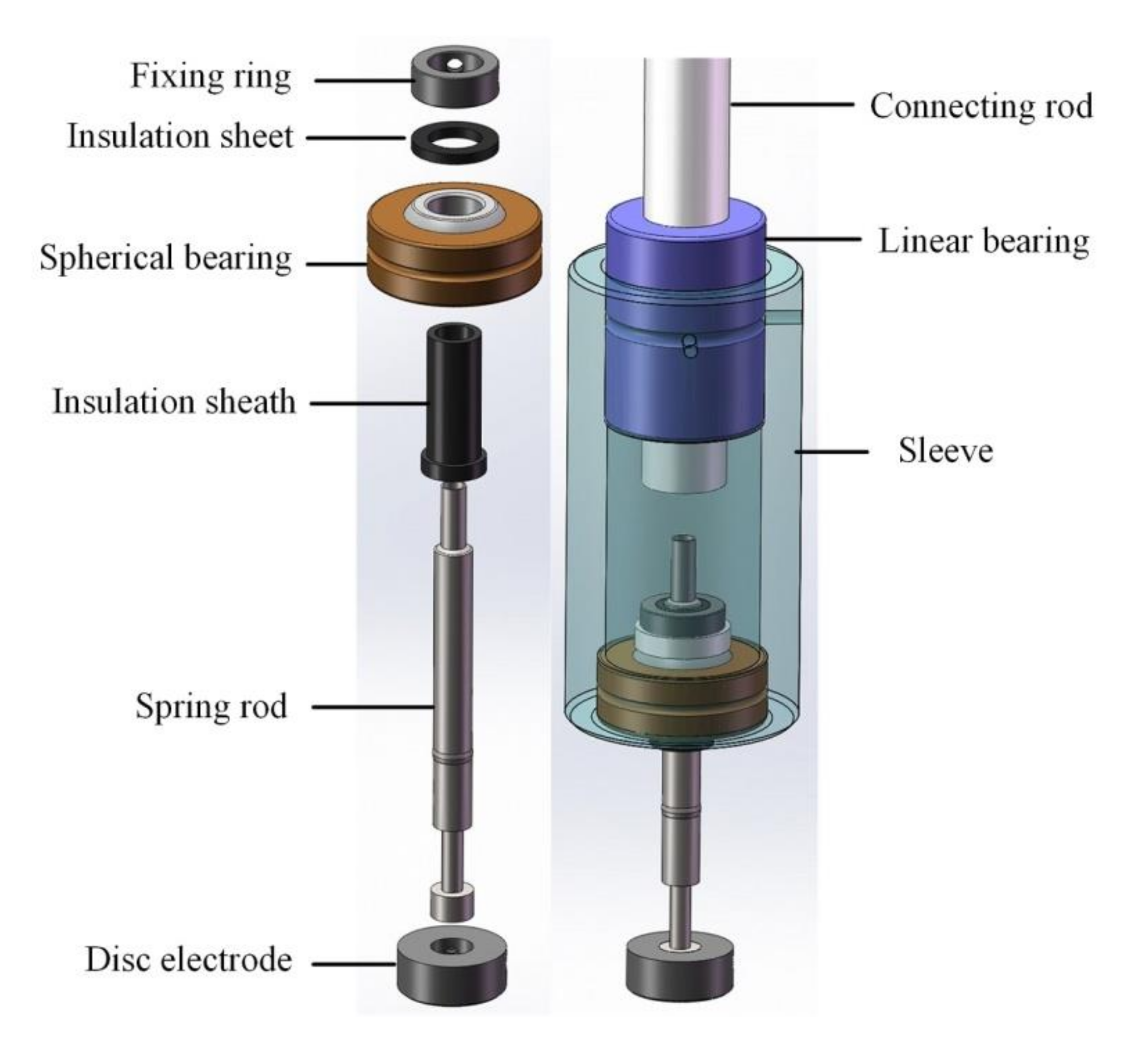 Fixing ring
Insulation sheet
Spherical bearing
Insulation sheath
Spring rod
Disc electrode
Connecting rod
Linear bearing
Sleeve