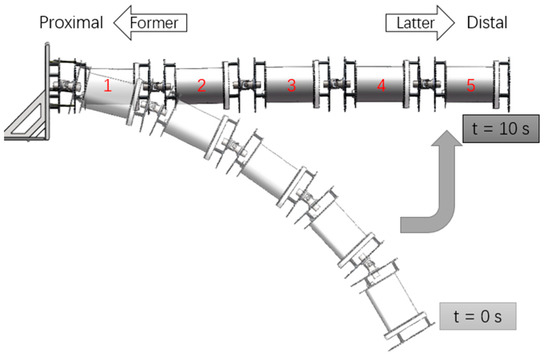 Proximal Former

Latter Distal

1 2 3 4 5

t = 10 s

t = 0 s