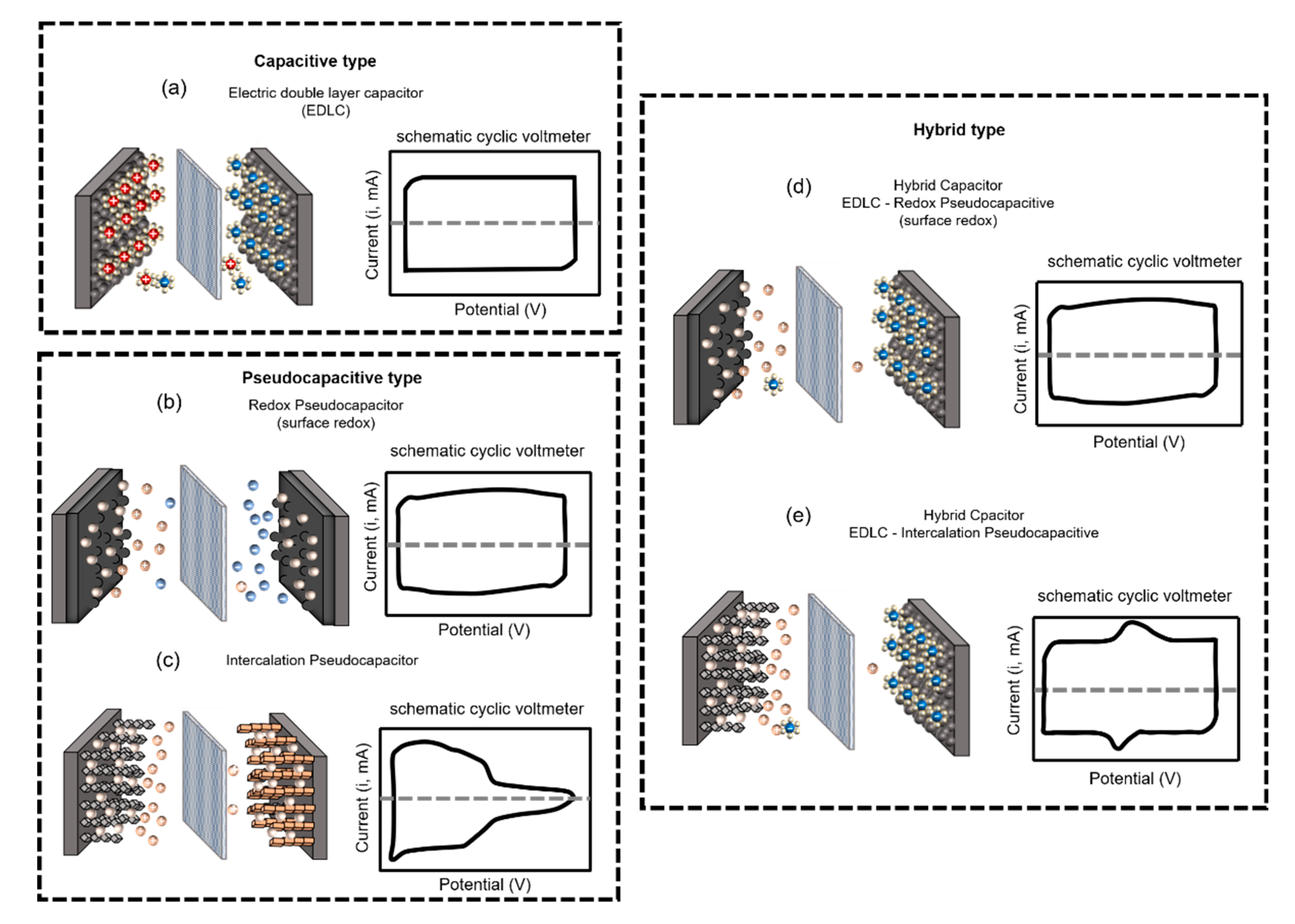 Capacitive type

(a)

Electric double layer capacitor (EDLC)

schematic cyclic voltmeter

Current (i, mA)

Potential (V)

Pseudocapacitive type

(b)

Redox Pseudocapacitor (surface redox)

schematic cyclic voltmeter

Current (i, mA)

Potential (V)

(c)

Intercalation Pseudocapacitor

schematic cyclic voltmeter

Current (i, mA)

Potential (V)

Hybrid type

(d)

Hybrid Capacitor
EDLC - Redox Pseudocapacitive
(surface redox)

schematic cyclic voltmeter

Current (i, mA)

Potential (V)

(e)

Hybrid Cpacitor
EDLC - Intercalation Pseudocapacitive

schematic cyclic voltmeter

Current (i, mA)

Potential (V)