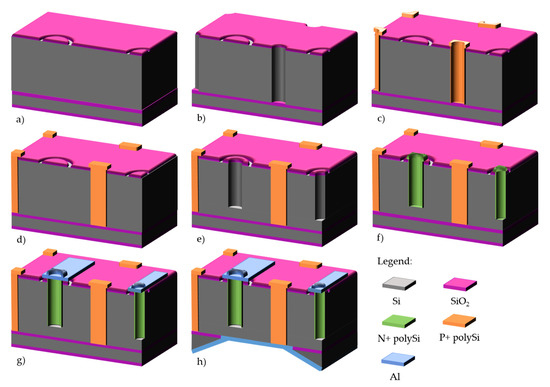 a)

b)

c)

d)

e)

f)

g)

h)

Legend:

Si

$SiO_2$

N+ polySi

P+ polySi

Al