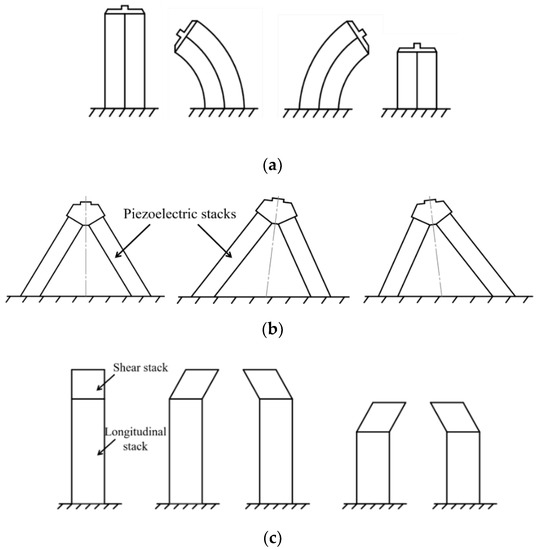 (a)

Piezoelectric stacks

(b)

Shear stack

Longitudinal stack

(c)