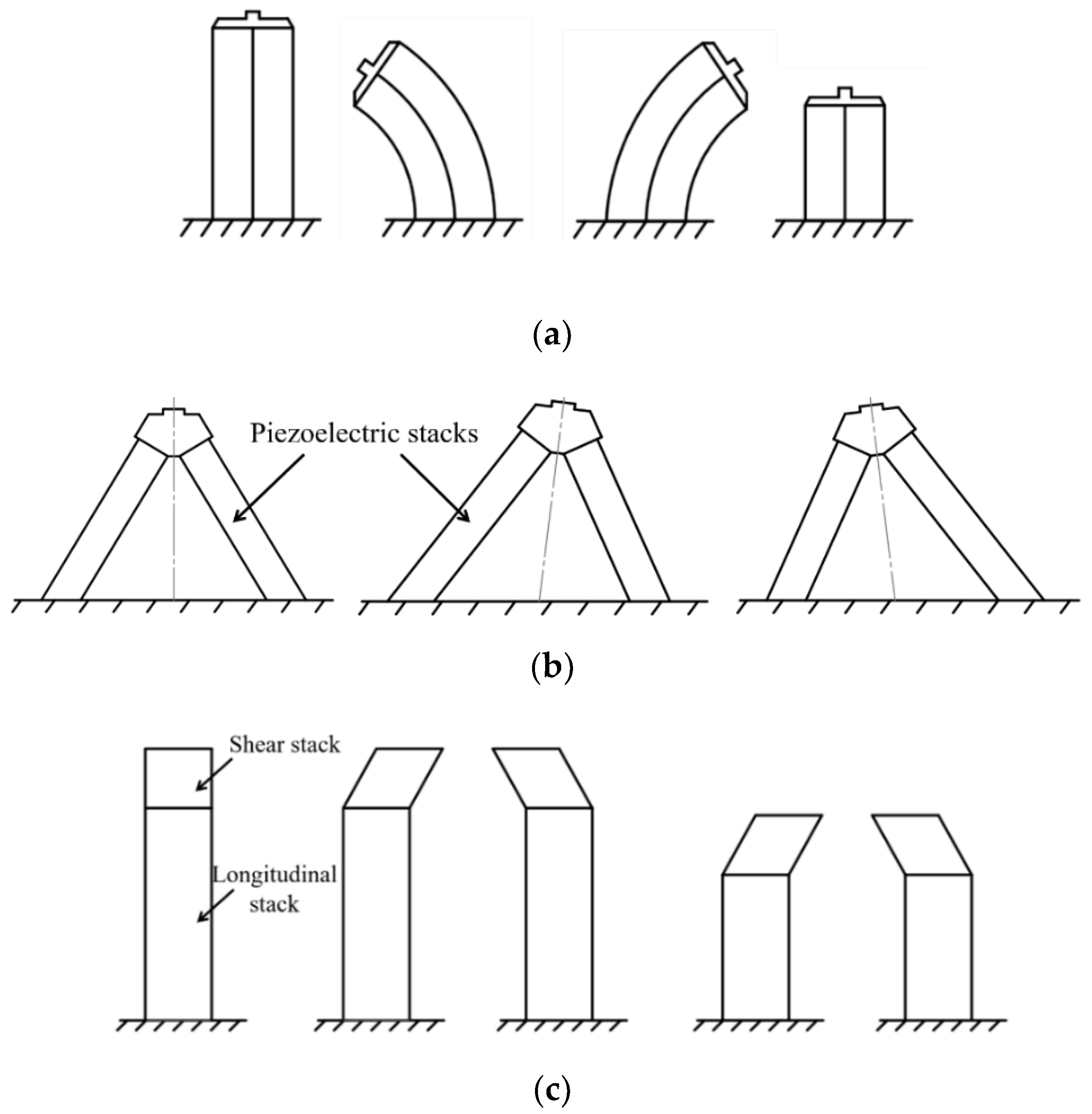 (a)

Piezoelectric stacks

(b)

Shear stack

Longitudinal stack

(c)