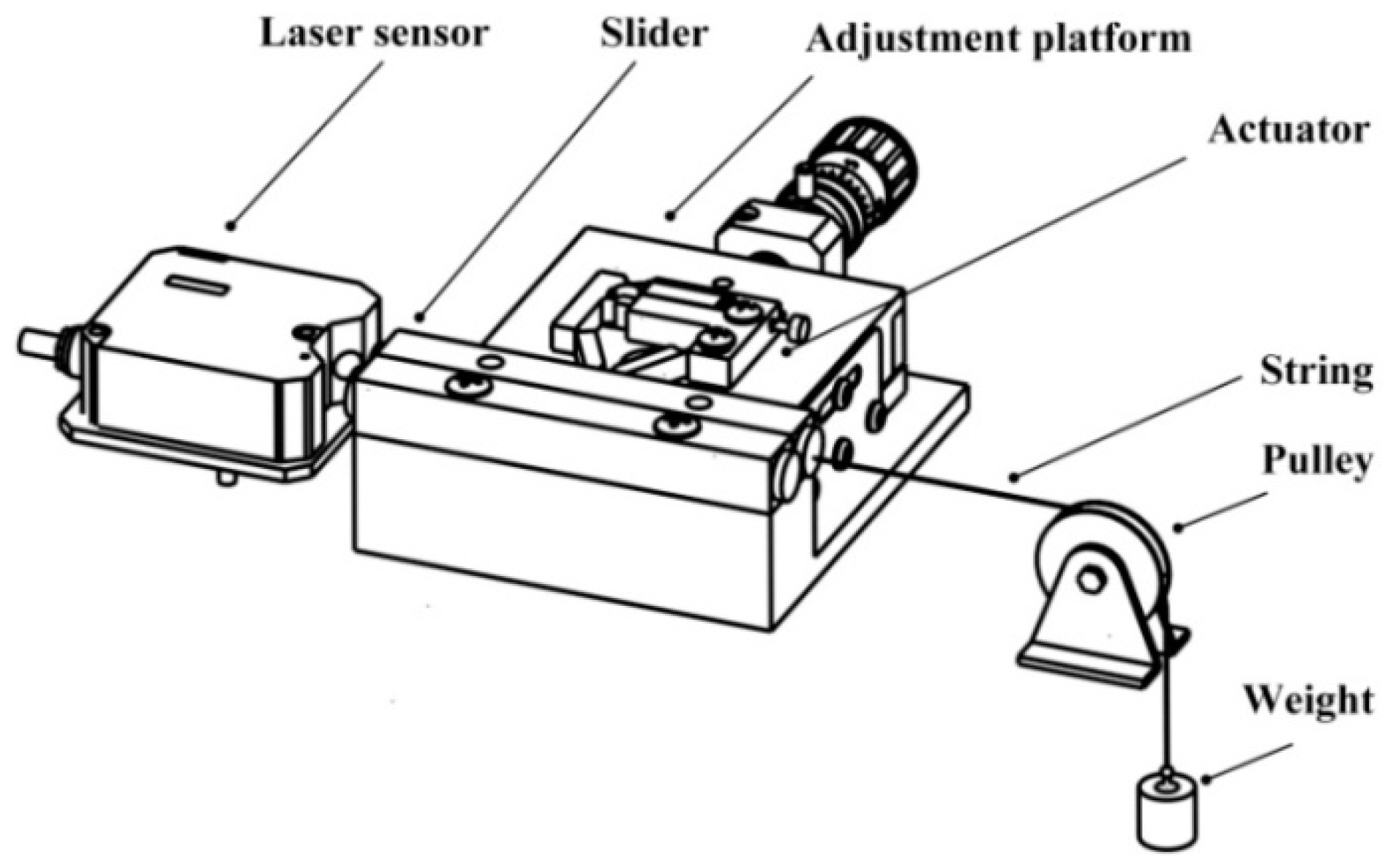 Laser sensor
Slider
Adjustment platform
Actuator
String
Pulley
Weight