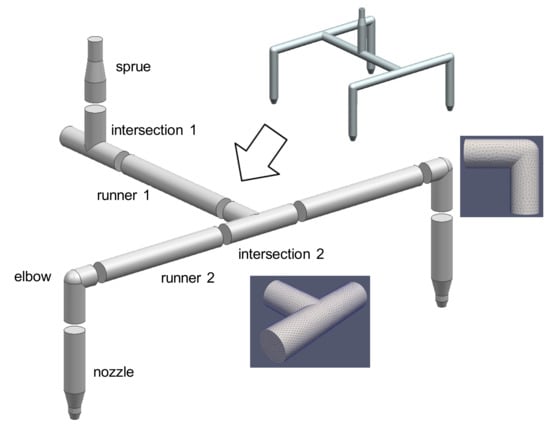 sprue

intersection 1

runner 1

intersection 2

elbow

runner 2

nozzle