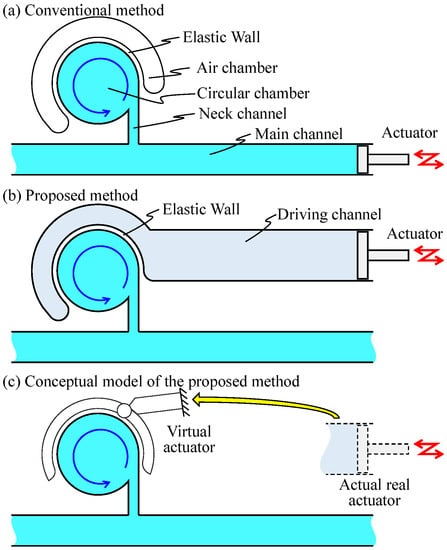 (a) Conventional method

Elastic Wall

Air chamber

Circular chamber

Neck channel

Main channel

Actuator

(b) Proposed method

Elastic Wall

Driving channel

Actuator

(c) Conceptual model of the proposed method

Virtual actuator

Actual real actuator