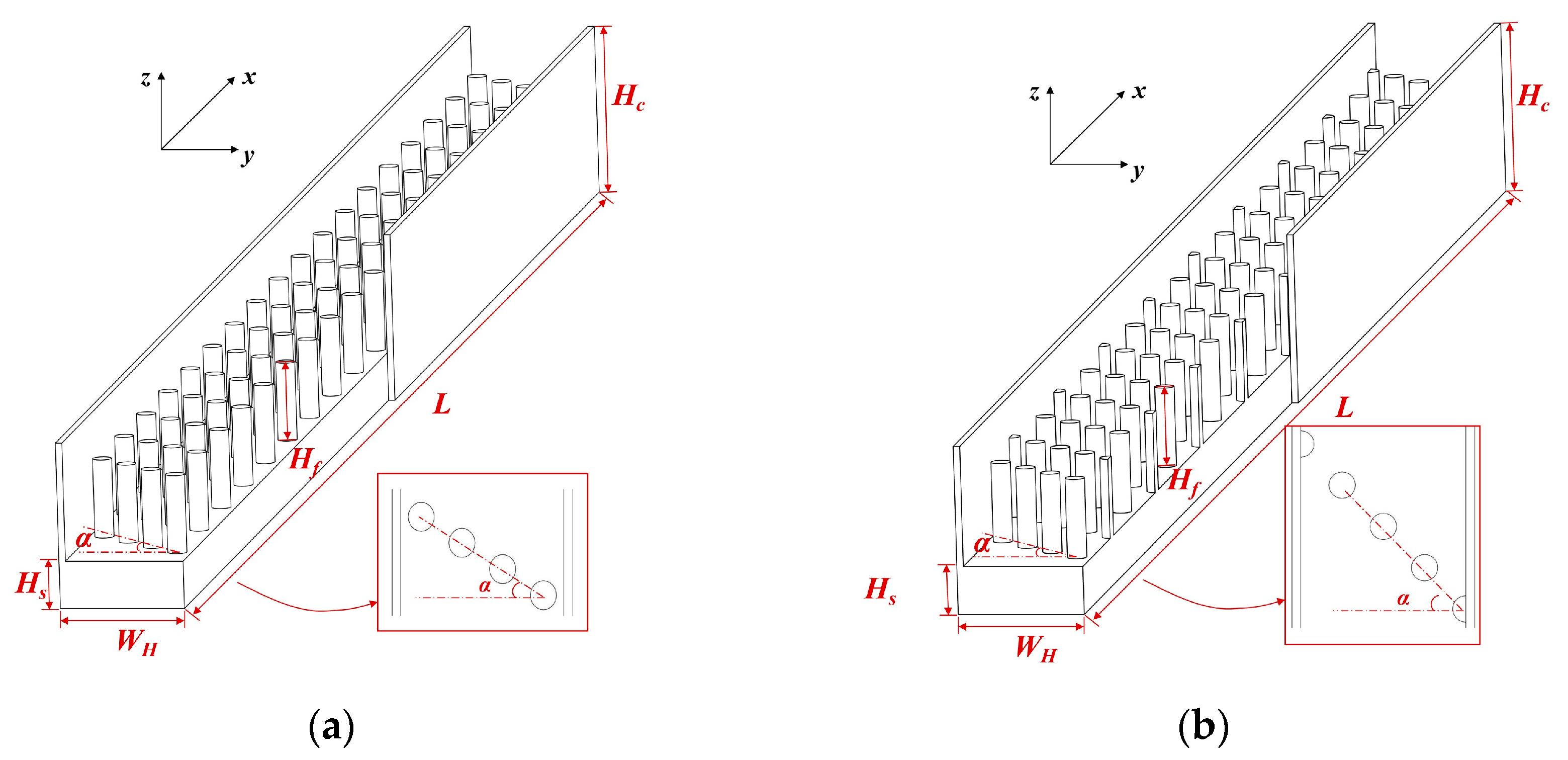 $z$
$x$
$y$
$H_c$
$L$
$H_f$
$\alpha$
$\alpha$
$H_s$
$W_H$

(a)

$z$
$x$
$y$
$H_c$
$L$
$H_f$
$\alpha$
$\alpha$
$H_s$
$W_H$

(b)