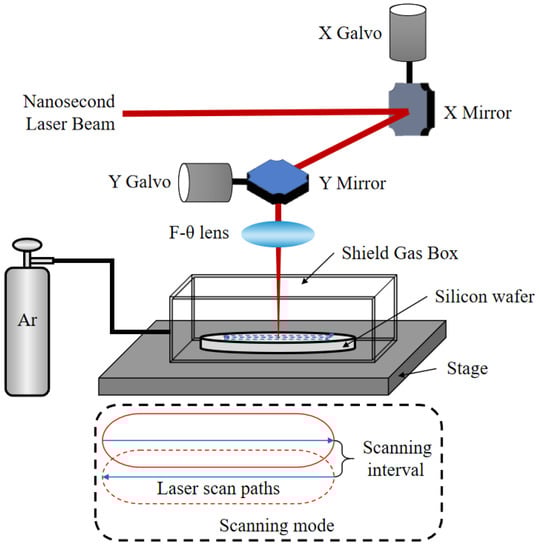 X Galvo

Nanosecond Laser Beam

X Mirror

Y Galvo

Y Mirror

F-θ lens

Shield Gas Box

Silicon wafer

Ar

Stage

Scanning interval

Laser scan paths

Scanning mode