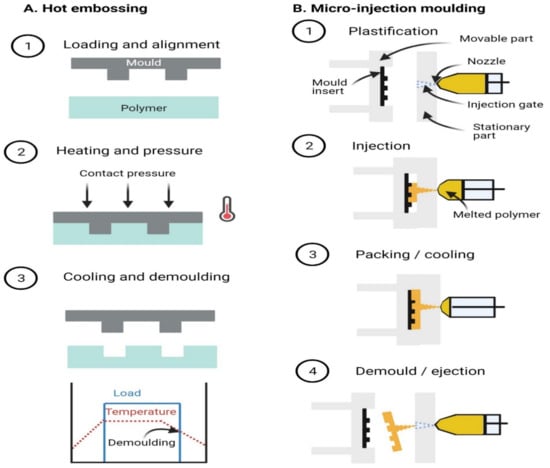 A. Hot embossing

1 Loading and alignment

Mould

Polymer

2 Heating and pressure

Contact pressure

3 Cooling and demoulding

Load

Temperature

Demoulding

B. Micro-injection moulding

1 Plastification

Movable part

Nozzle

Mould insert

Injection gate

Stationary part

2 Injection

Melted polymer

3 Packing / cooling

4 Demould / ejection