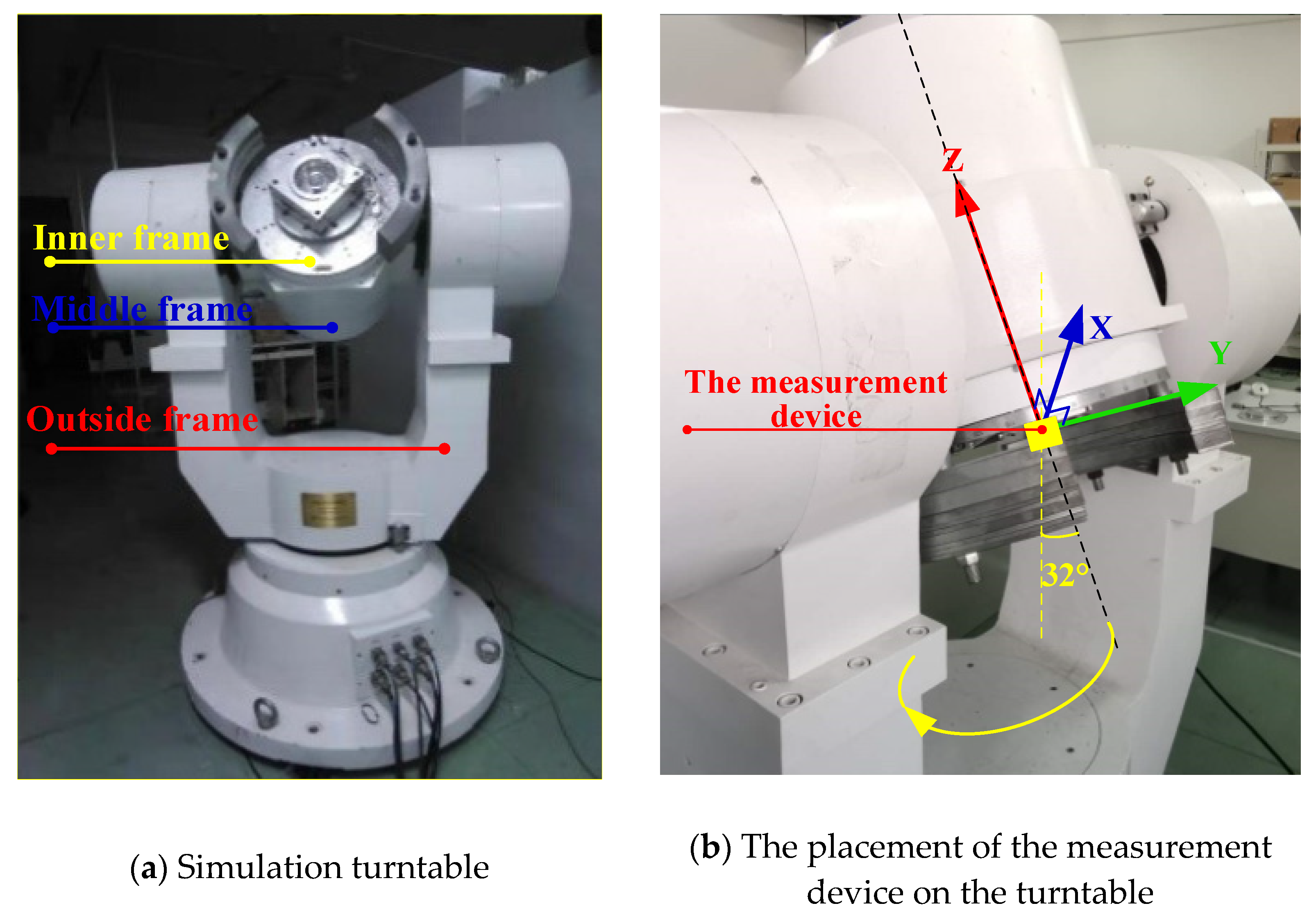 Inner frame

Middle frame

Outside frame

(a) Simulation turntable

Z

X

Y

The measurement device

32°

(b) The placement of the measurement device on the turntable