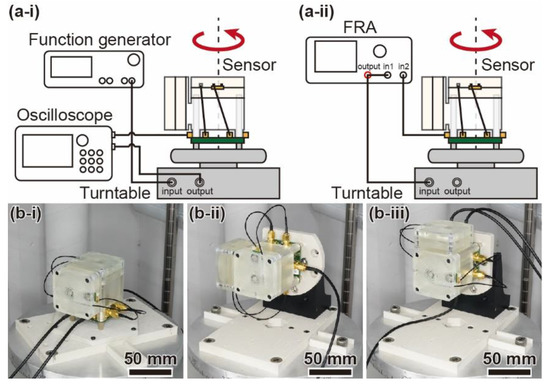 (a-i)

Function generator

Sensor

Oscilloscope

Turntable

input output

(a-ii)

FRA

output in1 in2

Sensor

Turntable

input output

(b-i)

50 mm

(b-ii)

50 mm

(b-iii)

50 mm