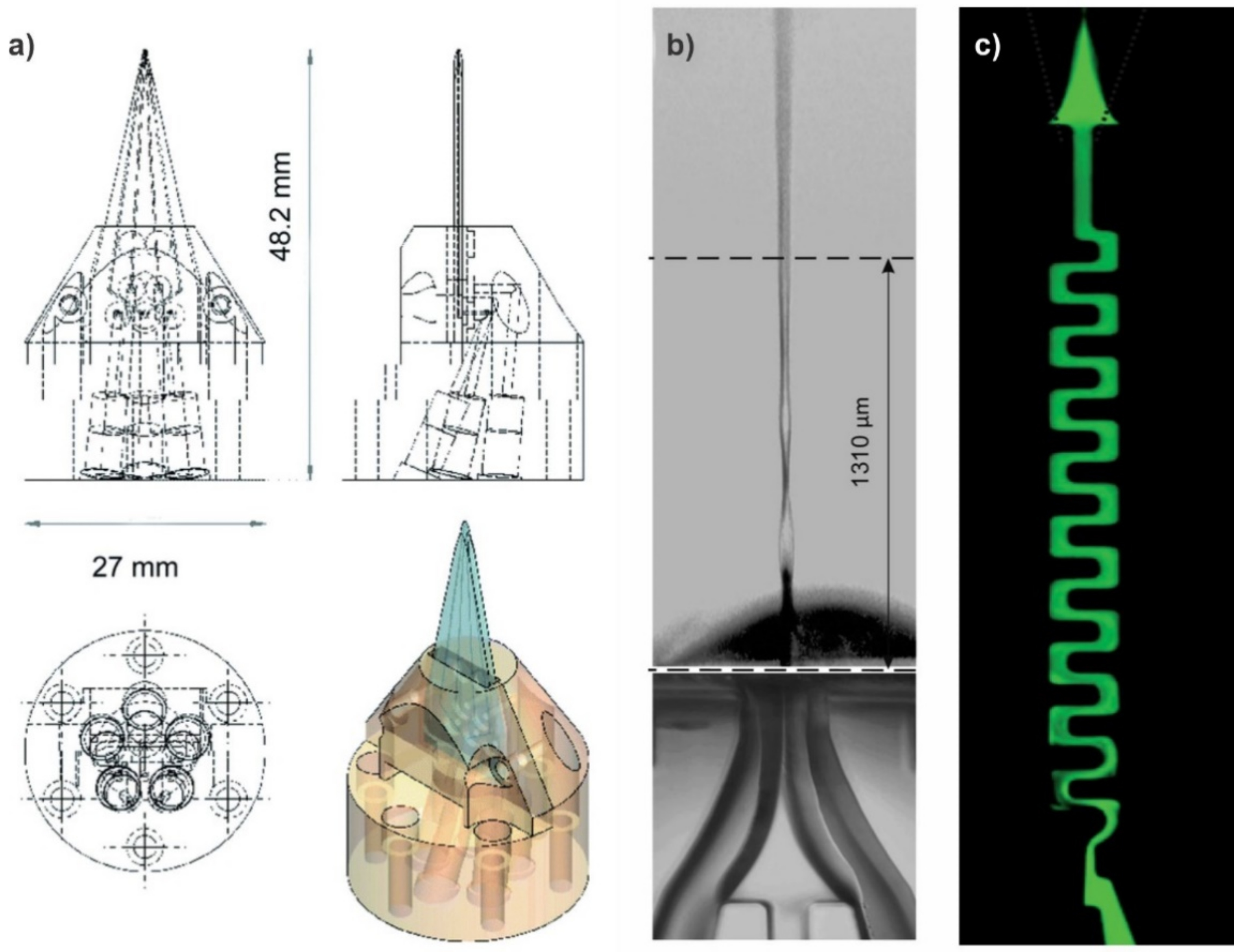 a)

48.2 mm

27 mm

b)

1310 μm

c)