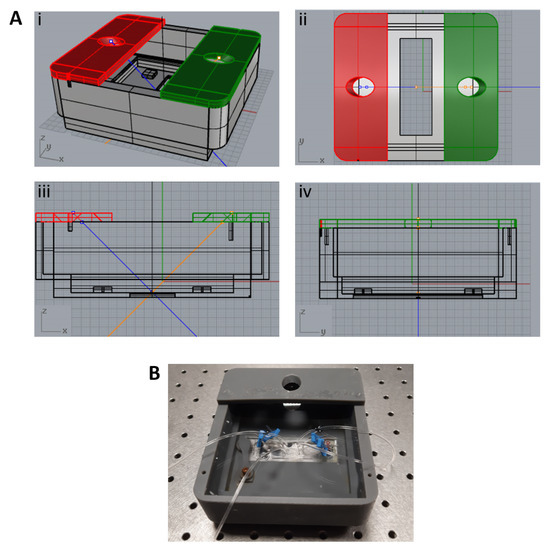 A

i

z
y
x

ii

y
x

iii

z
x

iv

z
y

B