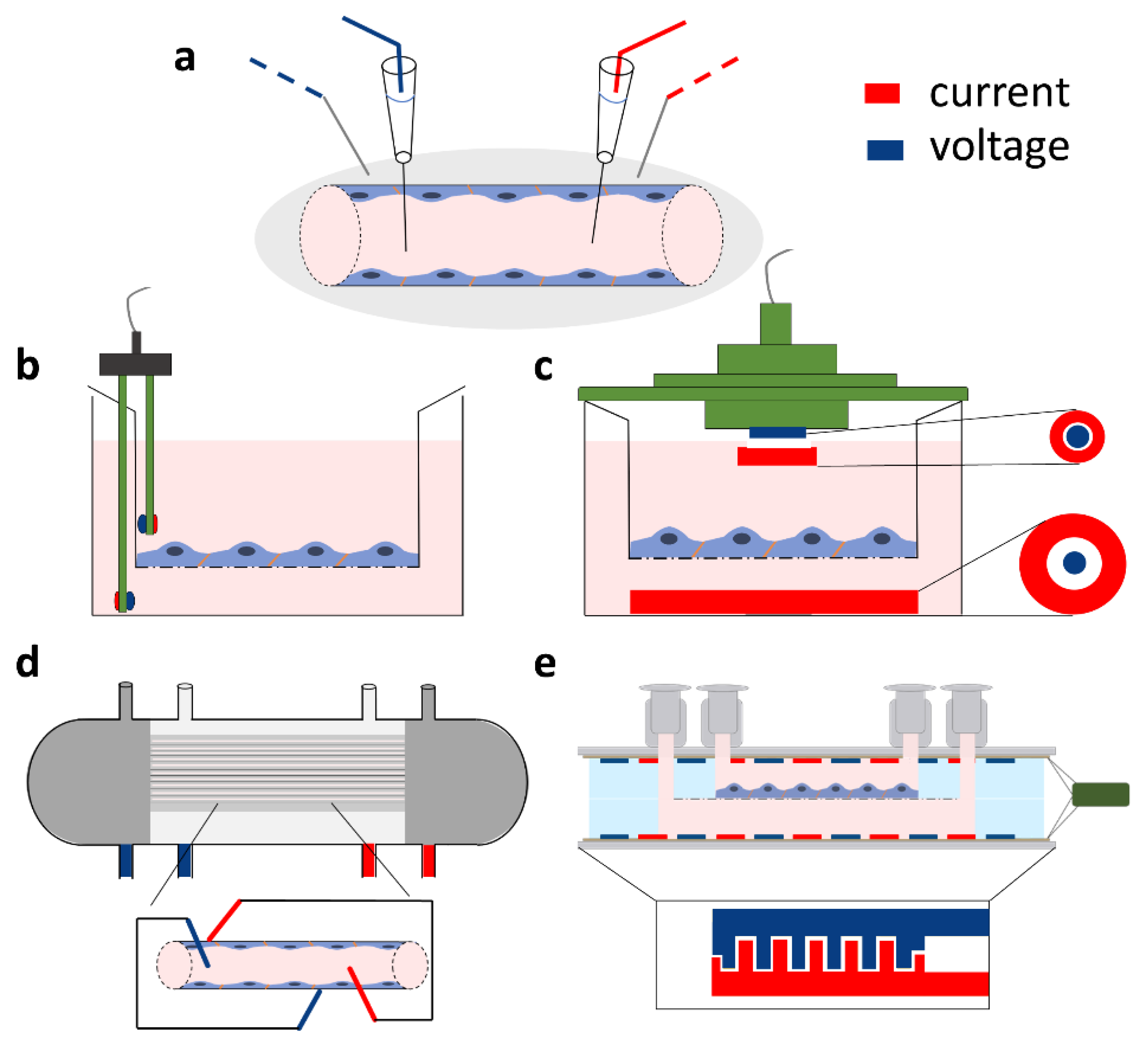 a

current
voltage

b

c

d

e