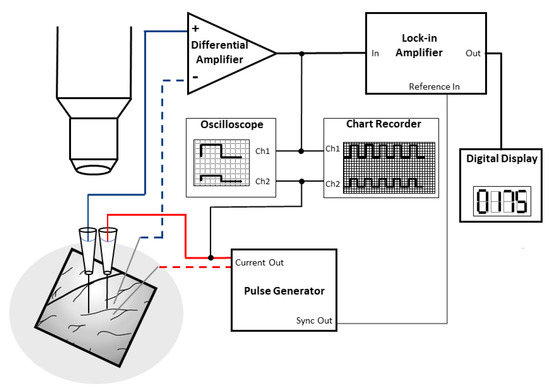 +
Differential Amplifier
-

Lock-in Amplifier
In
Out
Reference In

Oscilloscope
Ch1
Ch2

Chart Recorder
Ch1
Ch2

Digital Display
0175

Current Out
Pulse Generator
Sync Out