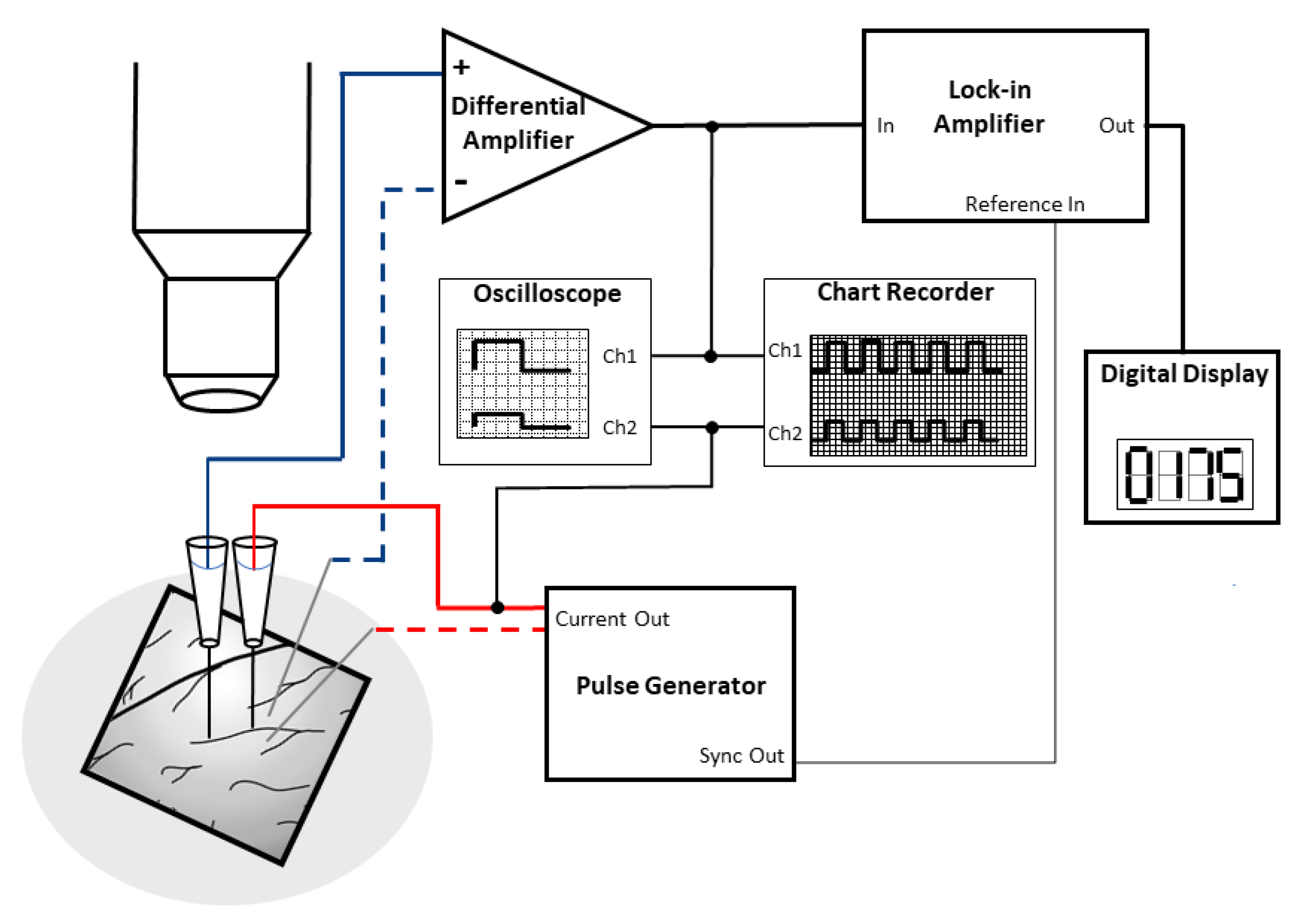 +
Differential Amplifier
-

Lock-in Amplifier
In
Out
Reference In

Oscilloscope
Ch1
Ch2

Chart Recorder
Ch1
Ch2

Digital Display
0175

Current Out
Pulse Generator
Sync Out