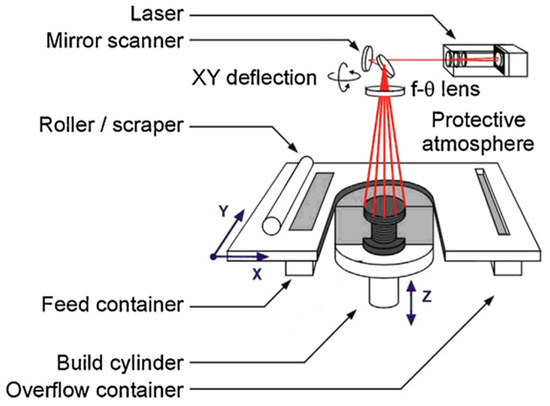 Laser
Mirror scanner
XY deflection
f-θ lens
Roller / scraper
Protective atmosphere
Y
X
Z
Feed container
Build cylinder
Overflow container