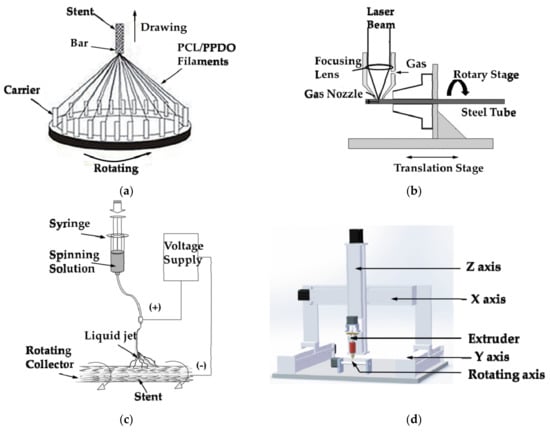 Stent
Drawing
Bar
PCL/PPDO Filaments
Carrier
Rotating

(a)

Laser Beam
Focusing Lens
Gas
Rotary Stage
Gas Nozzle
Steel Tube
Translation Stage

(b)

Syringe
Spinning Solution
Voltage Supply
(+)
Liquid jet
Rotating Collector
(-)
Stent

(c)

Z axis
X axis
Extruder
Y axis
Rotating axis

(d)