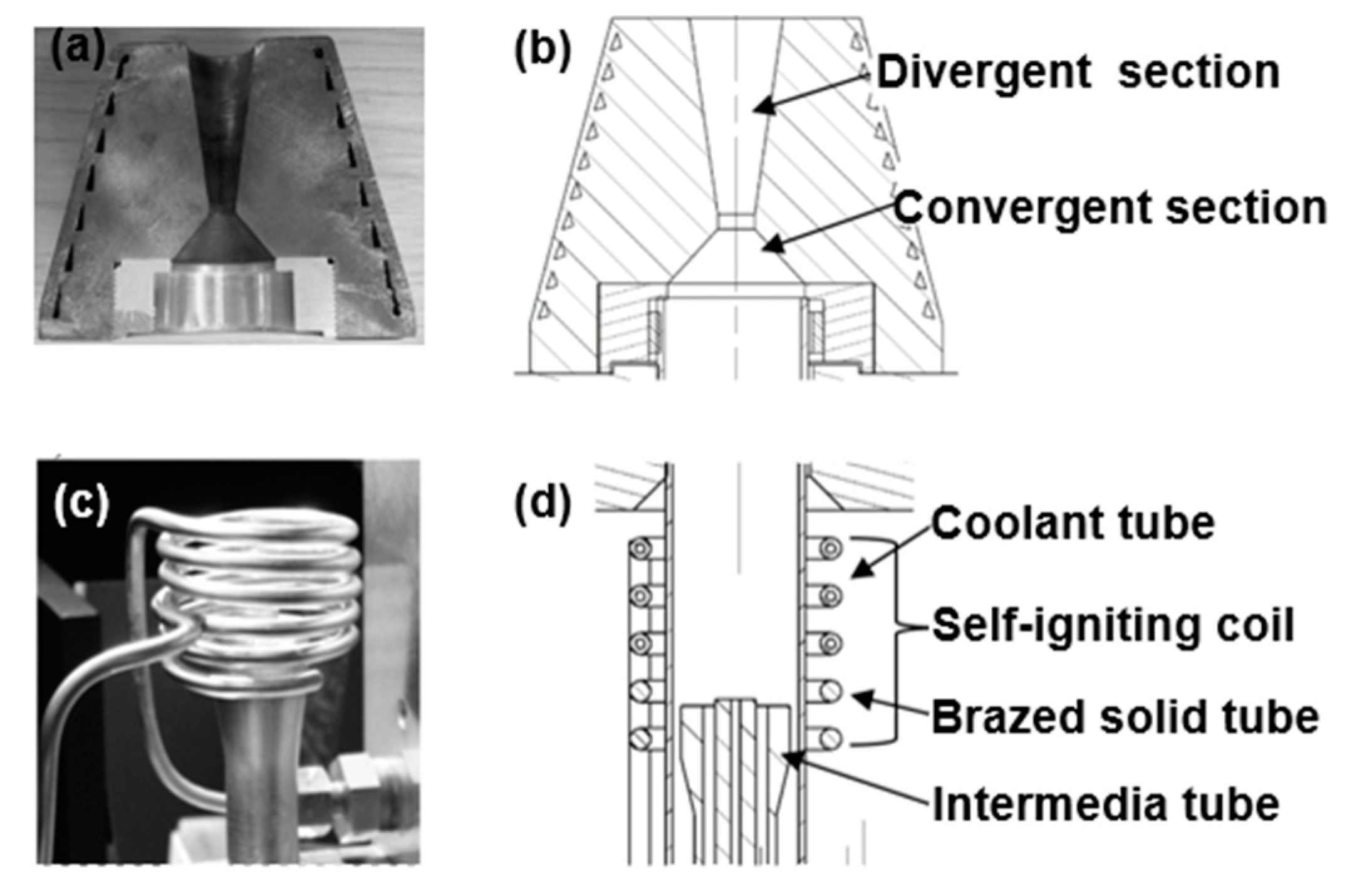 (a)

(b)

Divergent section

Convergent section

(c)

(d)

Coolant tube

Self-igniting coil

Brazed solid tube

Intermedia tube