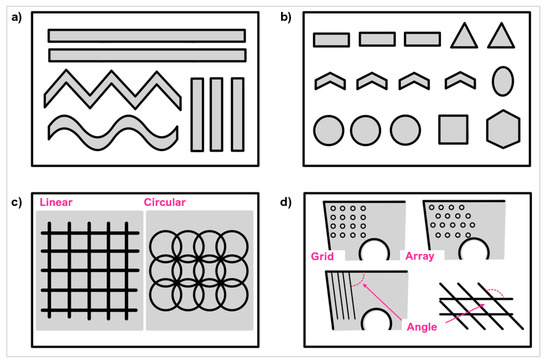 a)

b)

c)
Linear
Circular

d)
Grid
Array
Angle