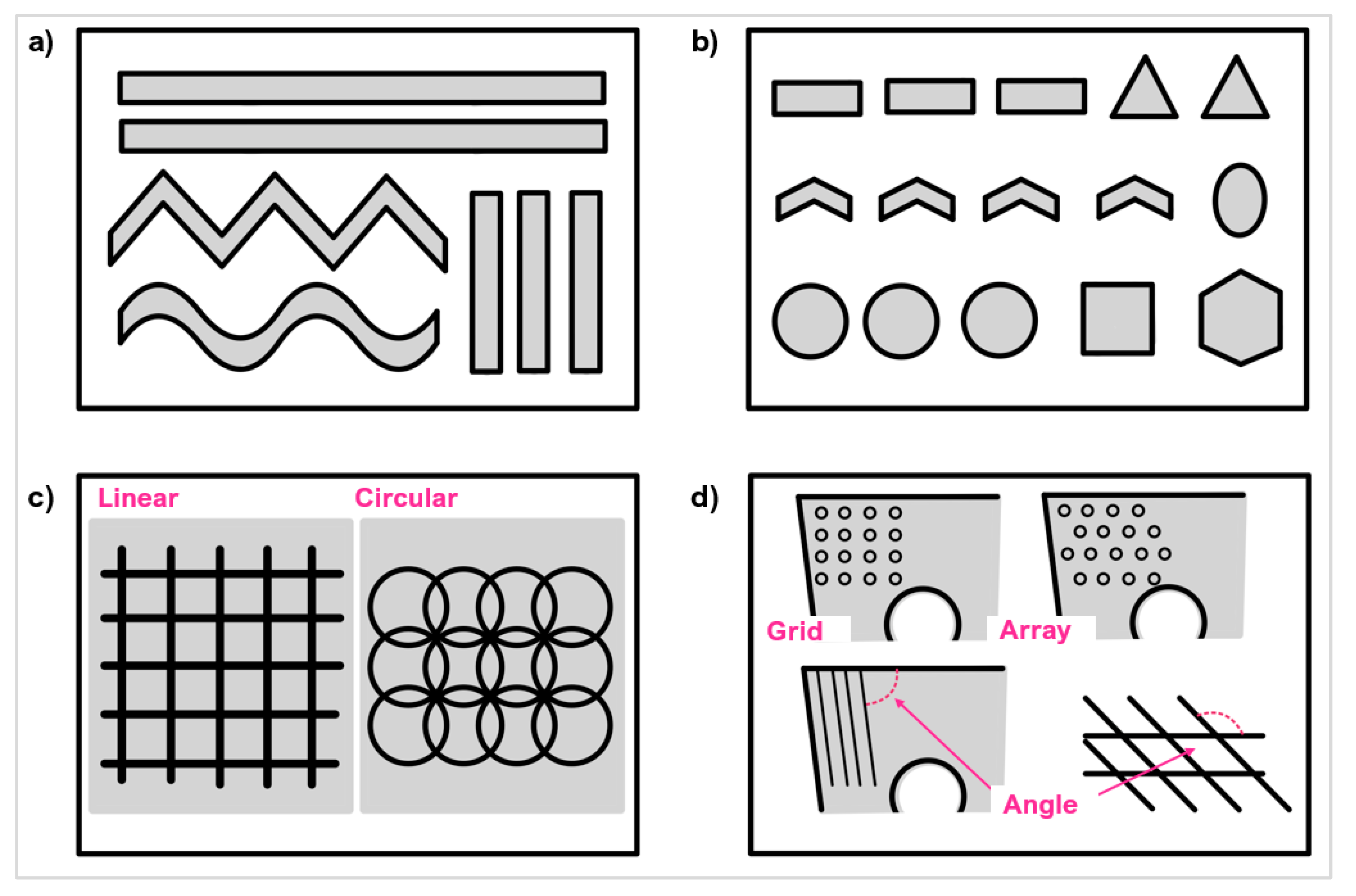 a)

b)

c)

Linear

Circular

d)

Grid

Array

Angle