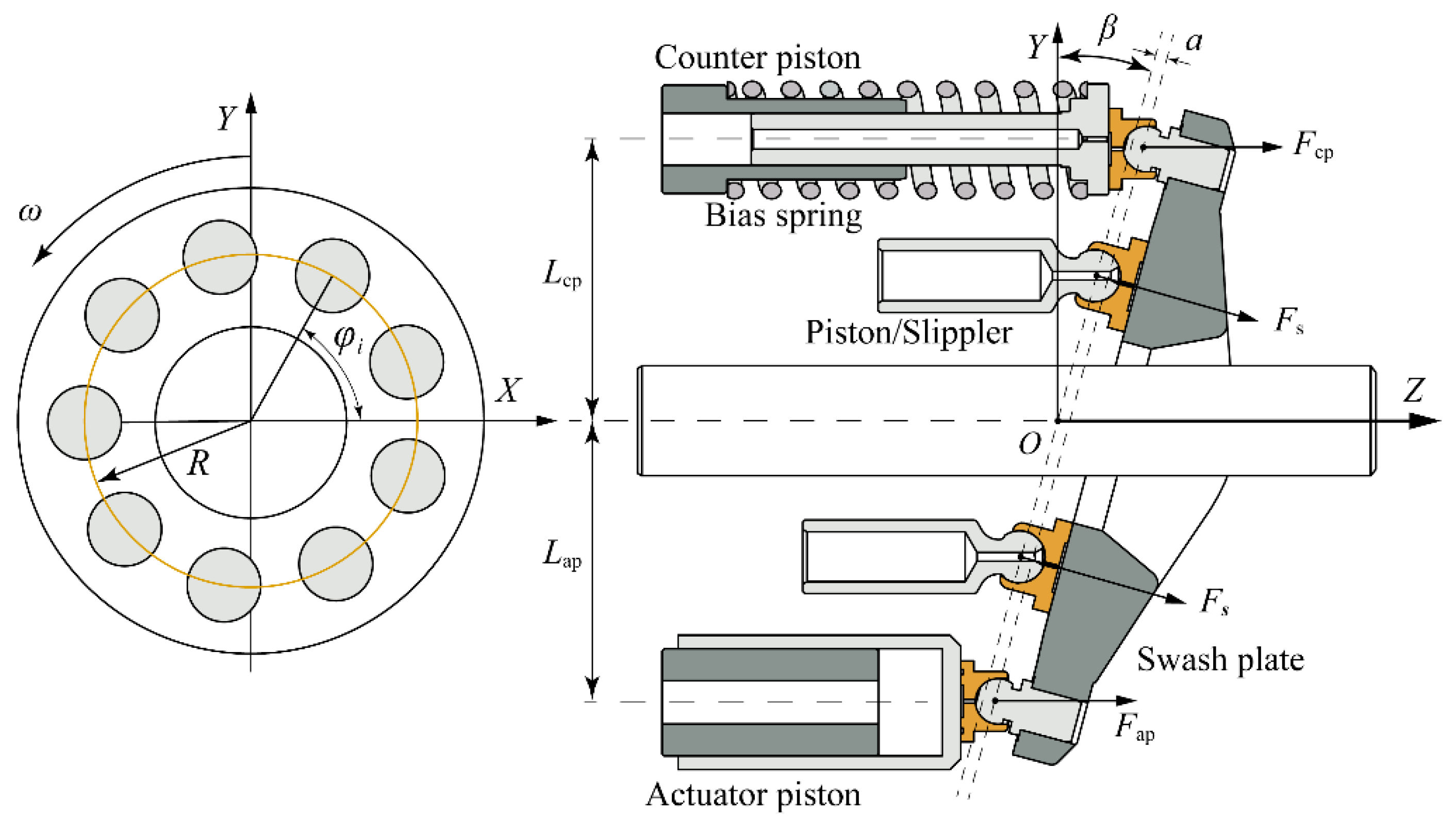 $Y$

$\omega$

$\varphi_i$

$X$

$R$

Counter piston

$Y$

$\beta$

$a$

$F_{cp}$

Bias spring

$L_{cp}$

Piston/Slippler

$F_s$

$Z$

$O$

$L_{ap}$

$F_s$

Swash plate

$F_{ap}$

Actuator piston