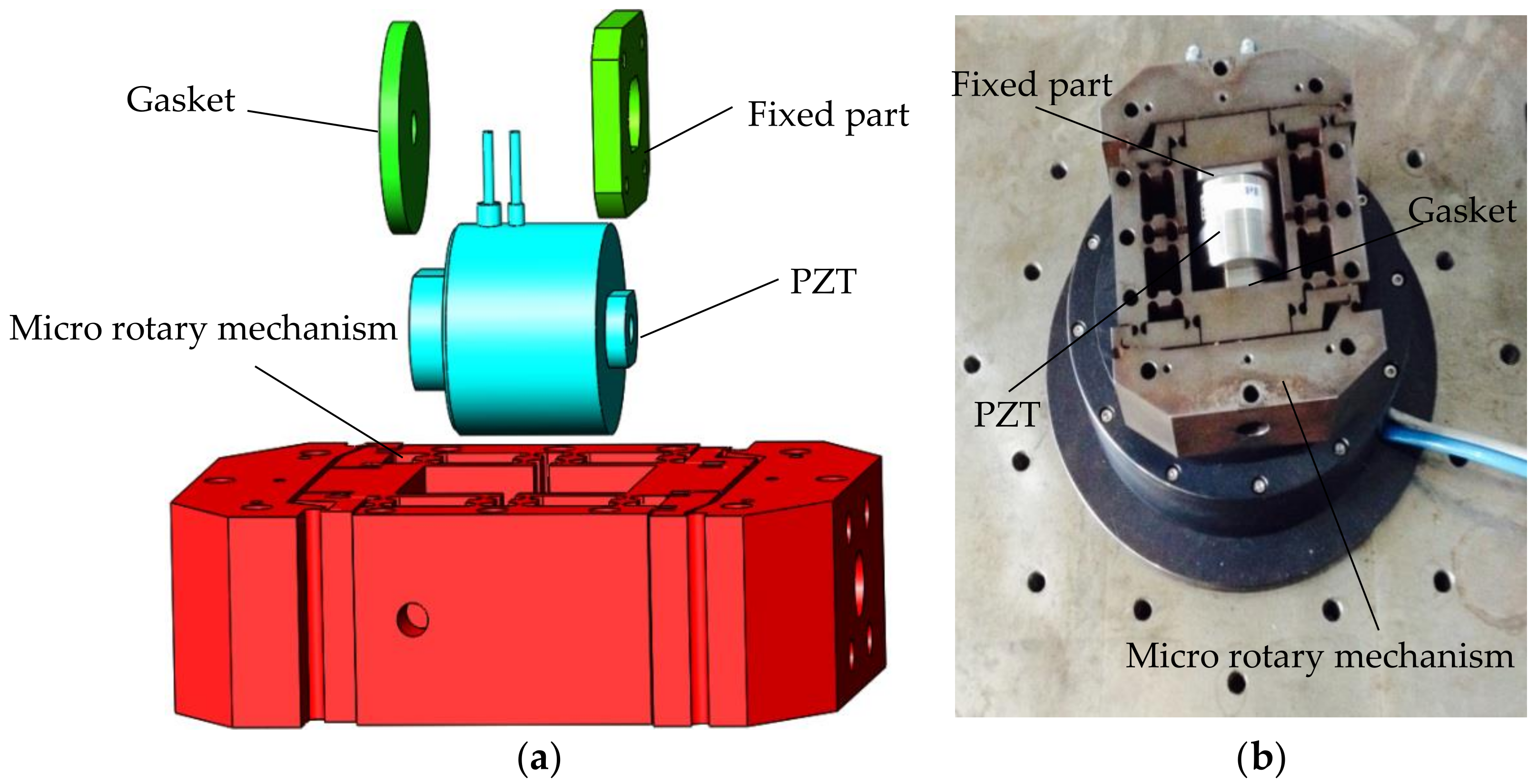 Gasket

Fixed part

PZT

Micro rotary mechanism

(a)

Fixed part

Gasket

PZT

Micro rotary mechanism

(b)