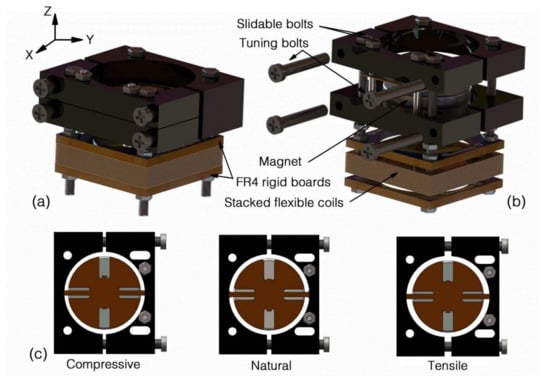 Z
Y
X
Slidable bolts
Tuning bolts
Magnet
FR4 rigid boards
Stacked flexible coils
(a)
(b)
(c)
Compressive
Natural
Tensile